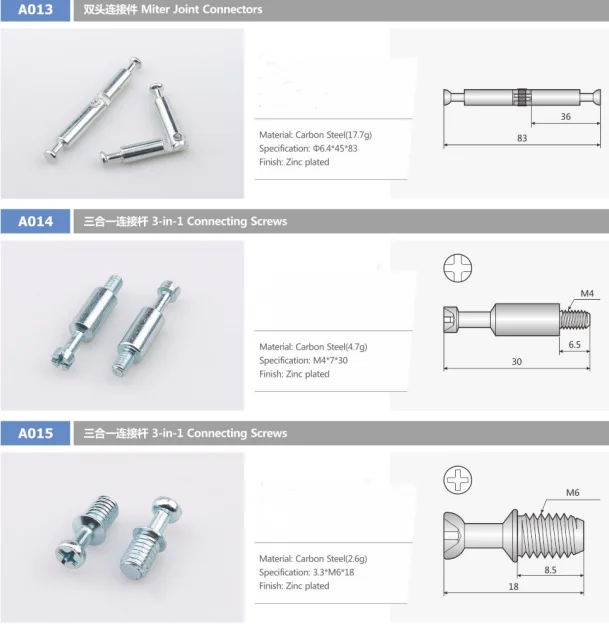 A013 双头连接件 Miter Joint Connectors

Material: Carbon Steel(17.7g)
Specification: Φ6.4*45*83
Finish: Zinc plated

36
83

A014 三合一连接杆 3-in-1 Connecting Screws

Material: Carbon Steel(4.7g)
Specification: M4*7*30
Finish: Zinc plated

M4
6.5
30

A015 三合一连接杆 3-in-1 Connecting Screws

Material: Carbon Steel(2.6g)
Specification: 3.3*M6*18
Finish: Zinc plated

M6
8.5
18