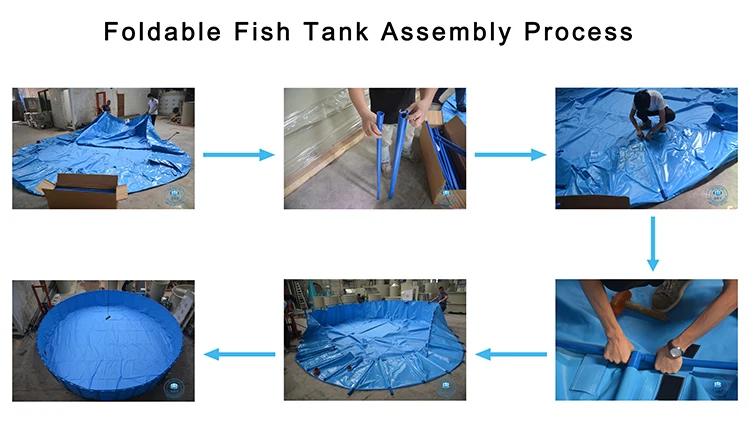 Foldable Fish Tank Assembly Process