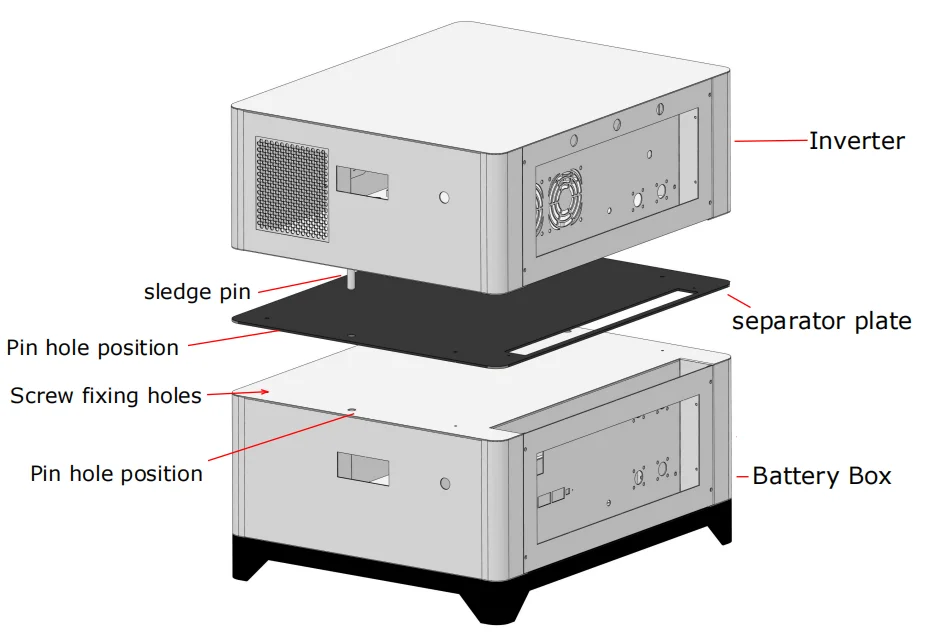 Inverter
sledge pin
separator plate
Pin hole position
Screw fixing holes
Pin hole position
Battery Box