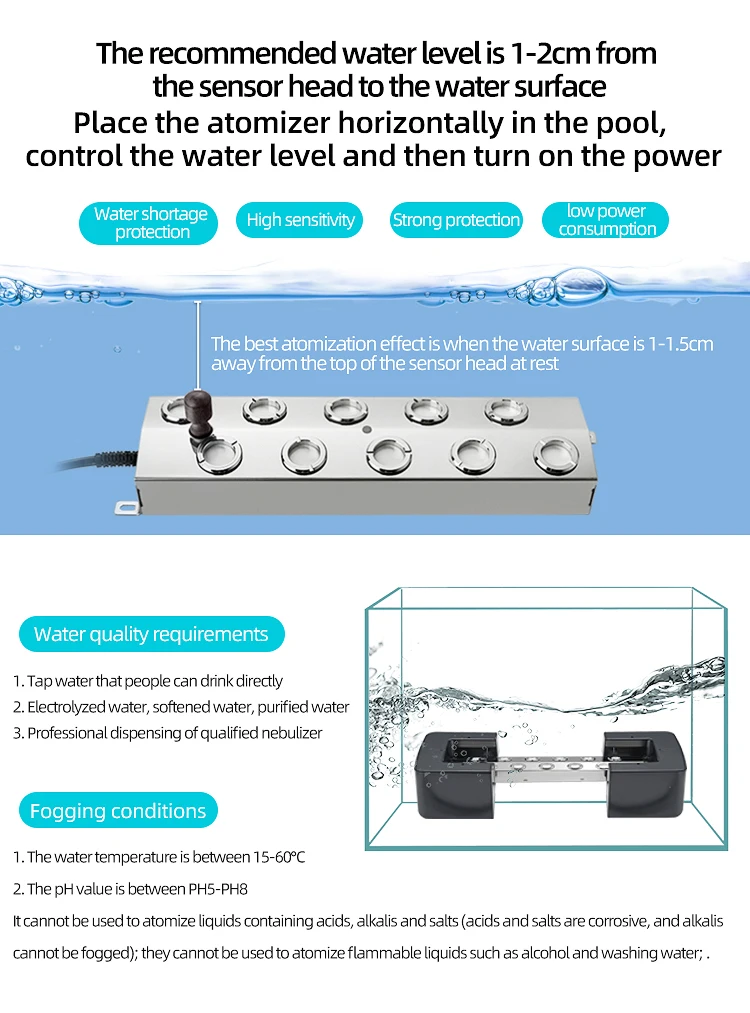 The recommended water level is 1-2cm from the sensor head to the water surface
Place the atomizer horizontally in the pool, control the water level and then turn on the power

Water shortage protection

High sensitivity

Strong protection

low power consumption

The best atomization effect is when the water surface is 1-1.5cm away from the top of the sensor head at rest

Water quality requirements

1. Tap water that people can drink directly
2. Electrolyzed water, softened water, purified water
3. Professional dispensing of qualified nebulizer

Fogging conditions

1. The water temperature is between 15-60°C
2. The pH value is between PH5-PH8
It cannot be used to atomize liquids containing acids, alkalis and salts (acids and salts are corrosive, and alkalis cannot be fogged); they cannot be used to atomize flammable liquids such as alcohol and washing water; .