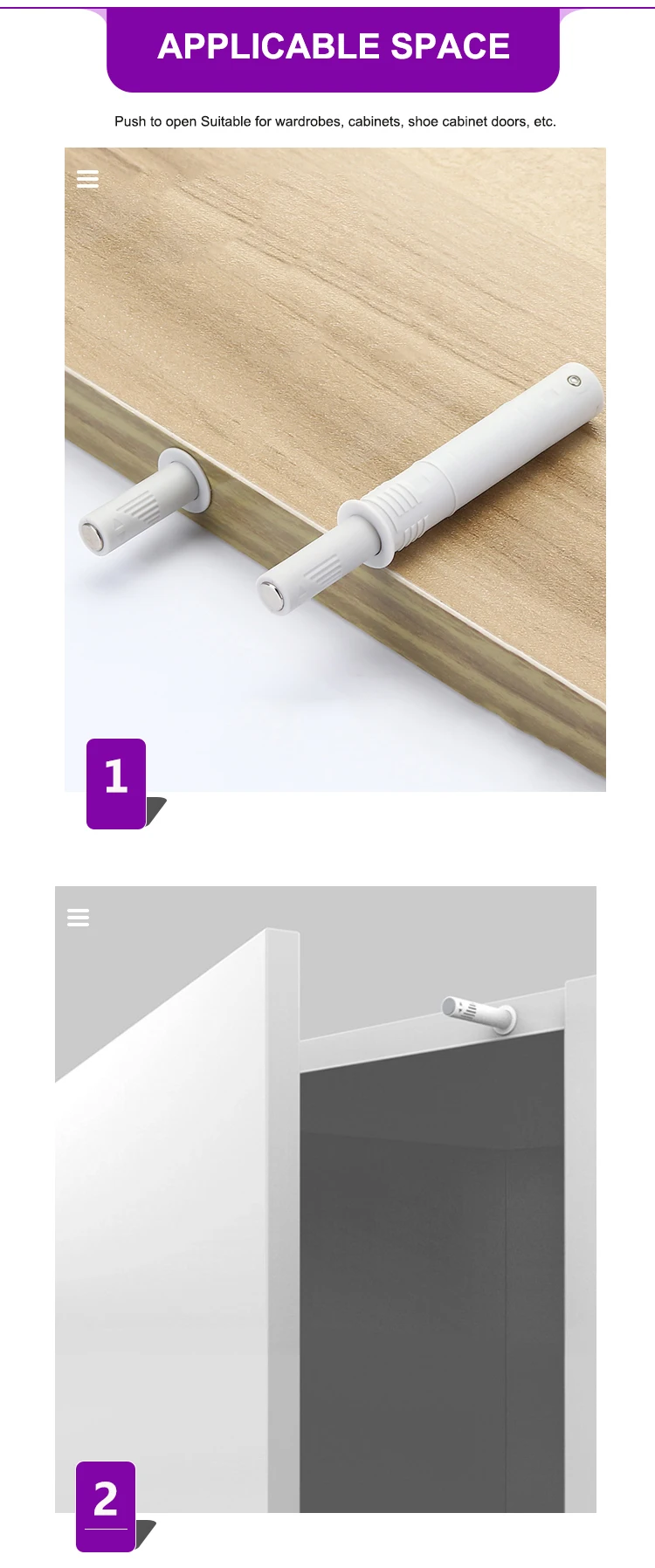 APPLICABLE SPACE

Push to open Suitable for wardrobes, cabinets, shoe cabinet doors, etc.

1

2