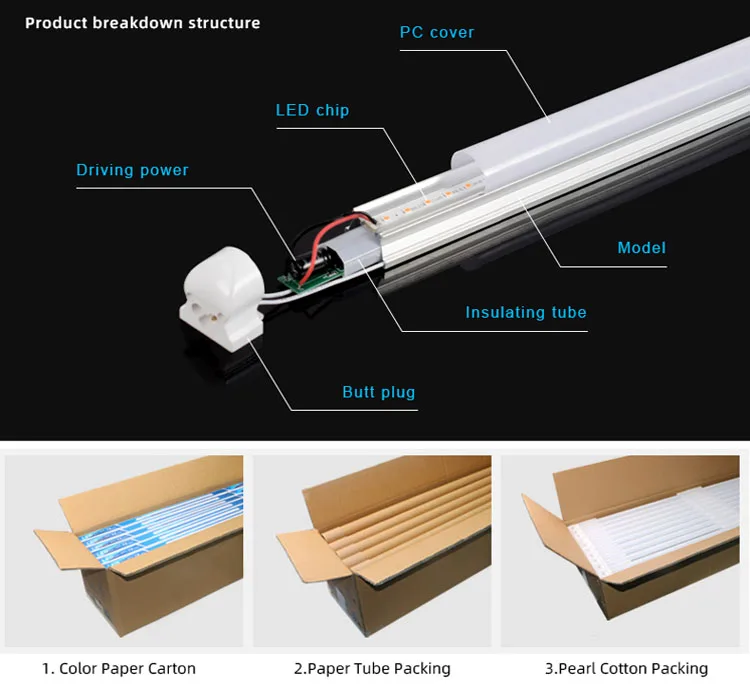 Product breakdown structure

PC cover

LED chip

Driving power

Model

Insulating tube

Butt plug

1. Color Paper Carton

2.Paper Tube Packing

3.Pearl Cotton Packing