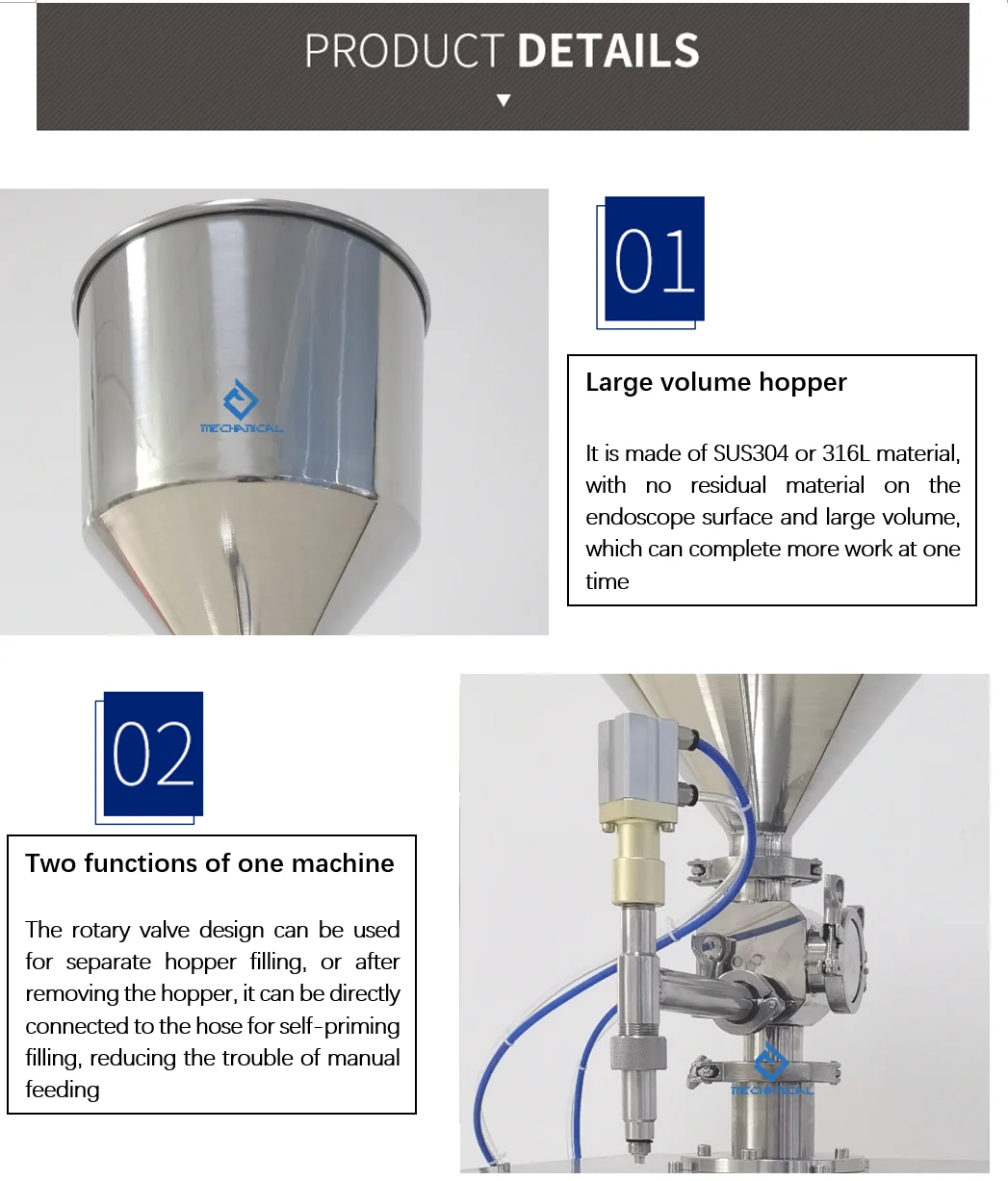 PRODUCT DETAILS

MECHANICAL

01

Large volume hopper

It is made of SUS304 or 316L material, with no residual material on the endoscope surface and large volume, which can complete more work at one time

02

Two functions of one machine

The rotary valve design can be used for separate hopper filling, or after removing the hopper, it can be directly connected to the hose for self-priming filling, reducing the trouble of manual feeding

MECHANICAL