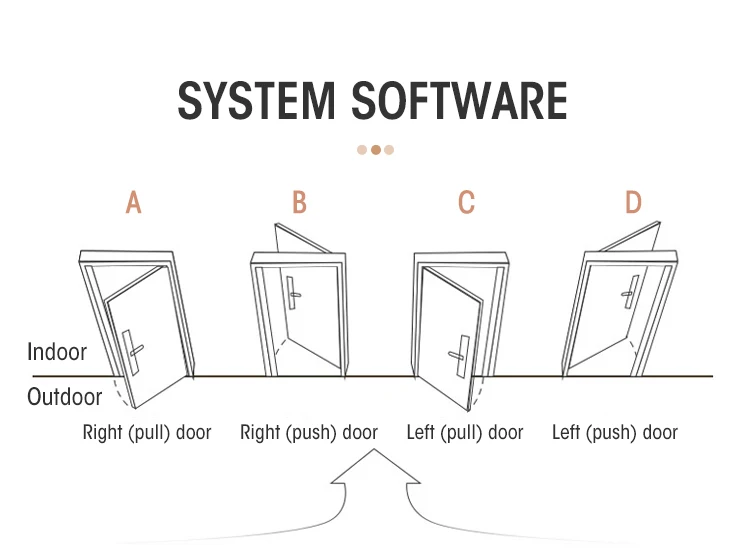 SYSTEM SOFTWARE

A

B

C

D

Indoor

Outdoor

Right (pull) door

Right (push) door

Left (pull) door

Left (push) door