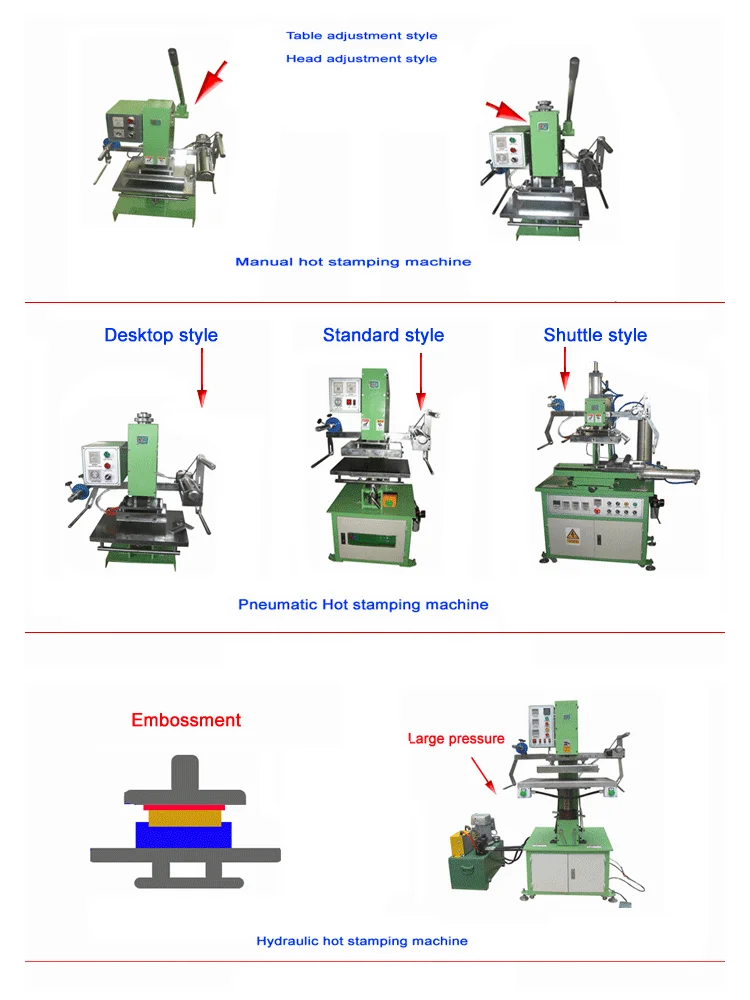 Table adjustment style
Head adjustment style

Manual hot stamping machine

Desktop style
Standard style
Shuttle style

Pneumatic Hot stamping machine

Embossment
Large pressure

Hydraulic hot stamping machine