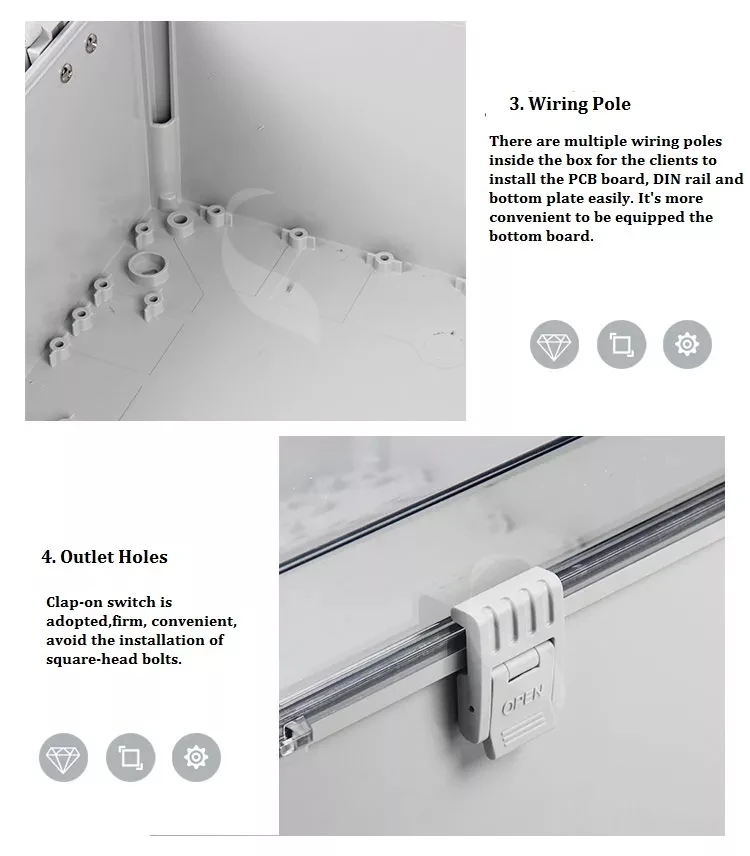 3. Wiring Pole

There are multiple wiring poles inside the box for the clients to install the PCB board, DIN rail and bottom plate easily. It's more convenient to be equipped the bottom board.

4. Outlet Holes

Clap-on switch is adopted,firm, convenient, avoid the installation of square-head bolts.

OPEN