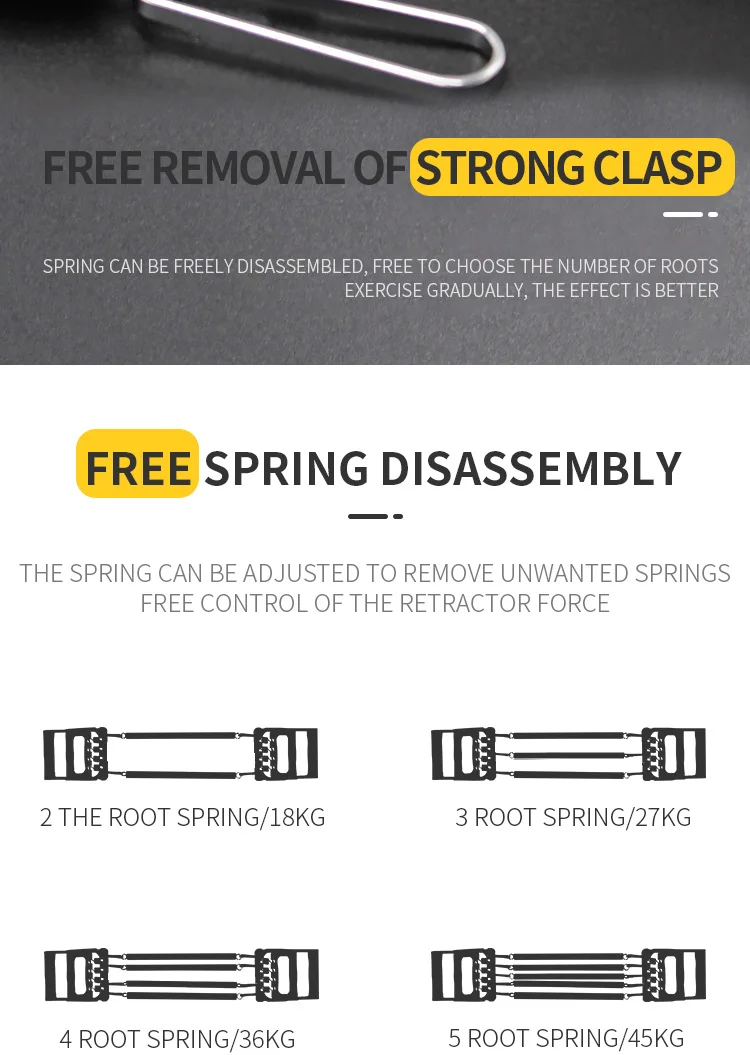 FREE REMOVAL OF STRONG CLASP

SPRING CAN BE FREELY DISASSEMBLED, FREE TO CHOOSE THE NUMBER OF ROOTS
EXERCISE GRADUALLY, THE EFFECT IS BETTER

FREE SPRING DISASSEMBLY

THE SPRING CAN BE ADJUSTED TO REMOVE UNWANTED SPRINGS
FREE CONTROL OF THE RETRACTOR FORCE

2 THE ROOT SPRING/18KG

3 ROOT SPRING/27KG

4 ROOT SPRING/36KG

5 ROOT SPRING/45KG