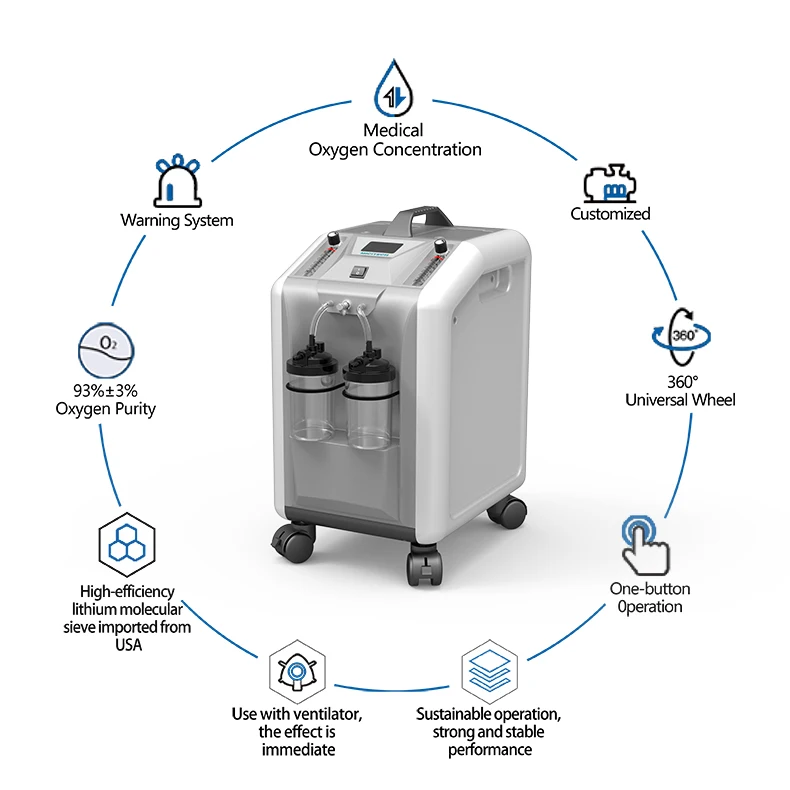 Medical
Oxygen Concentration

Customized

360°

360°
Universal Wheel

One-button
0peration

Sustainable operation, strong and stable performance

Use with ventilator, the effect is immediate

High-efficiency lithium molecular sieve imported from USA

$O_2$

93%±3%
Oxygen Purity

Warning System