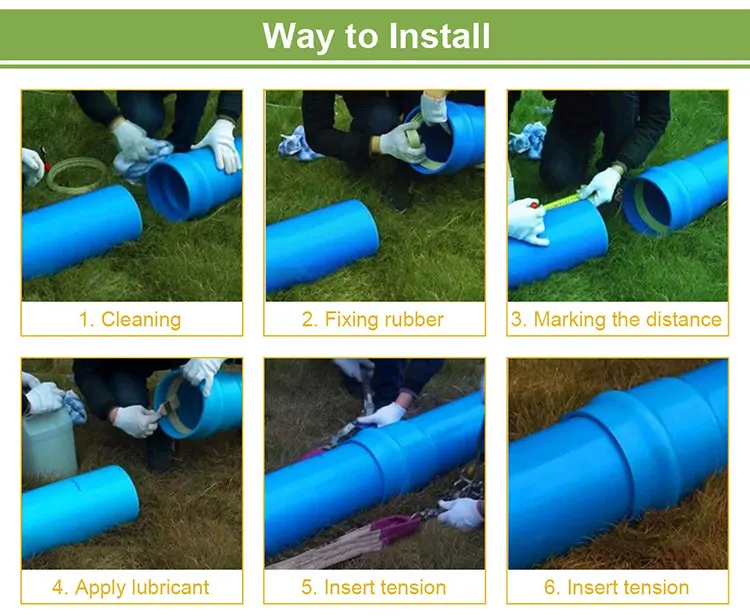 Way to Install

1. Cleaning

2. Fixing rubber

3. Marking the distance

4. Apply lubricant

5. Insert tension

6. Insert tension