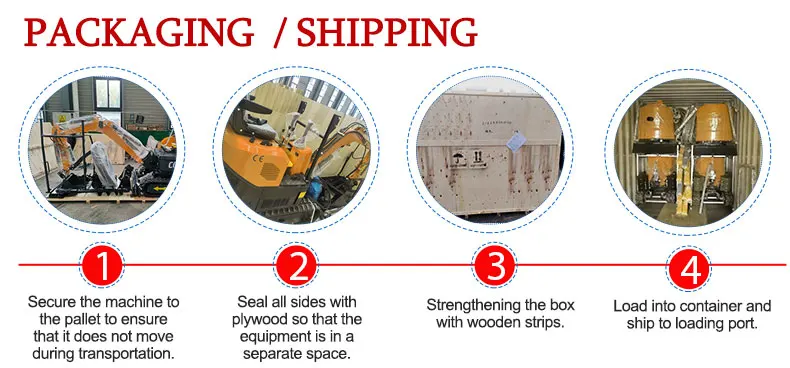 PACKAGING / SHIPPING

CE

1
Secure the machine to the pallet to ensure that it does not move during transportation.

2
Seal all sides with plywood so that the equipment is in a separate space.

3
Strengthening the box with wooden strips.

4
Load into container and ship to loading port.