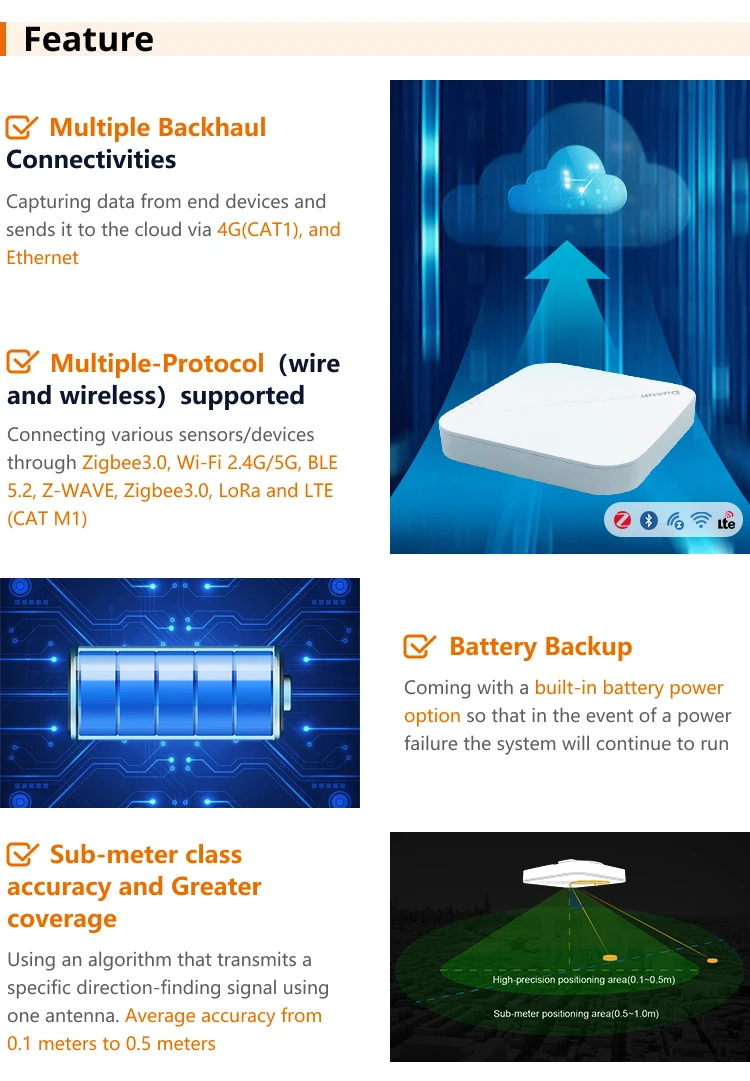 Feature

Multiple Backhaul Connectivities

Capturing data from end devices and sends it to the cloud via 4G(CAT1), and Ethernet

Multiple-Protocol (wire and wireless) supported

Connecting various sensors/devices through Zigbee3.0, Wi-Fi 2.4G/5G, BLE 5.2, Z-WAVE, Zigbee3.0, LoRa and LTE (CAT M1)

Dusun

lte

Battery Backup

Coming with a built-in battery power option so that in the event of a power failure the system will continue to run

Sub-meter class accuracy and Greater coverage

Using an algorithm that transmits a specific direction-finding signal using one antenna. Average accuracy from 0.1 meters to 0.5 meters

High-precision positioning area(0.1~0.5m)

Sub-meter positioning area(0.5~1.0m)