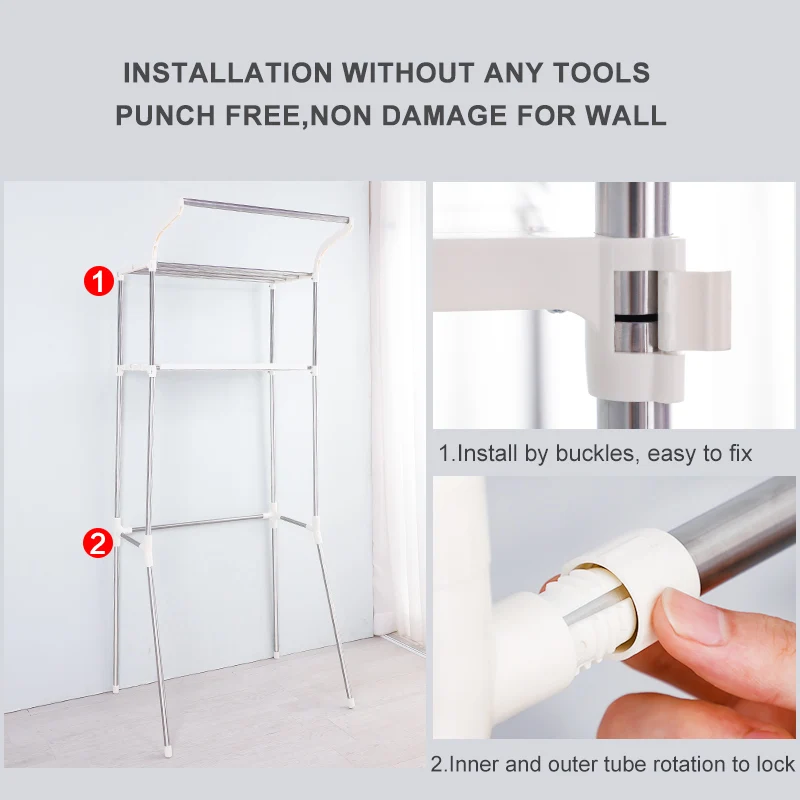 INSTALLATION WITHOUT ANY TOOLS
PUNCH FREE,NON DAMAGE FOR WALL

1

2

1.Install by buckles, easy to fix

2.Inner and outer tube rotation to lock