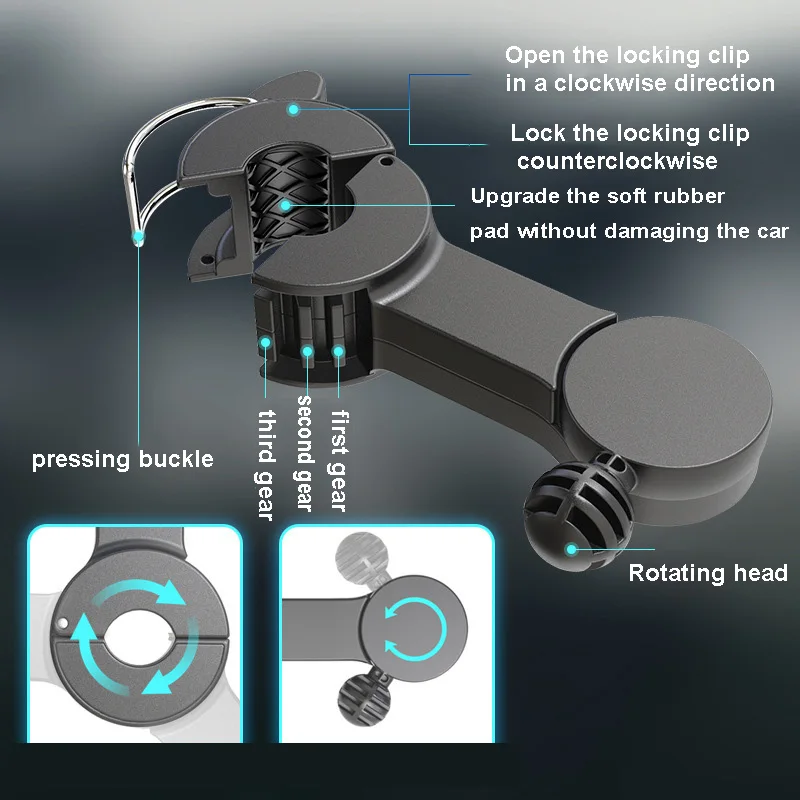 Open the locking clip in a clockwise direction

Lock the locking clip counterclockwise

Upgrade the soft rubber pad without damaging the car

pressing buckle

third gear

second gear

first gear

Rotating head