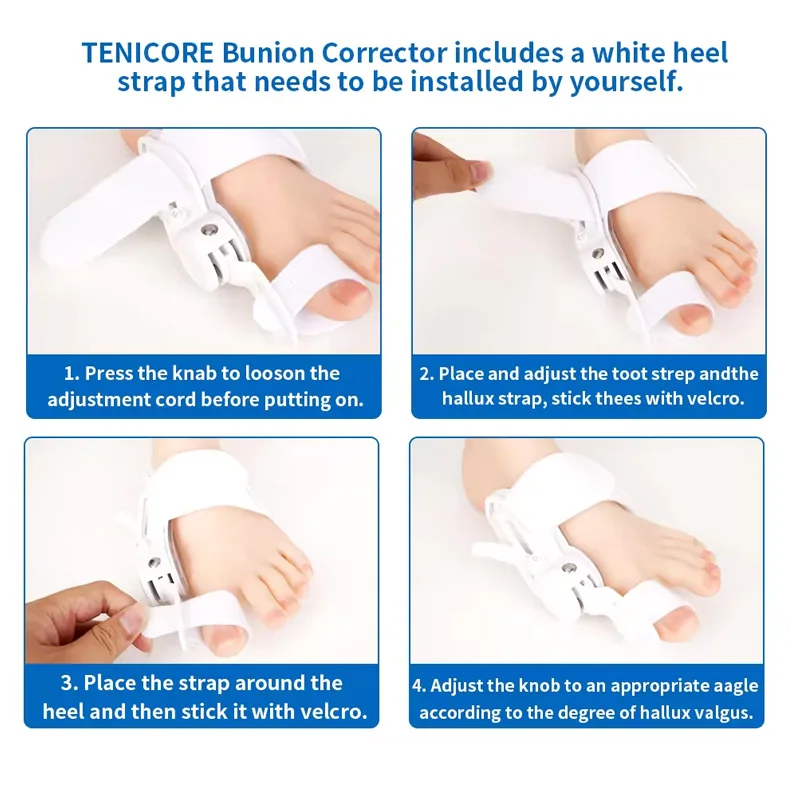 TENICORE Bunion Corrector includes a white heel strap that needs to be installed by yourself.

1. Press the knab to looson the adjustment cord before putting on.

2. Place and adjust the toot strep andthe hallux strap, stick thees with velcro.

3. Place the strap around the heel and then stick it with velcro.

4. Adjust the knob to an appropriate aagle according to the degree of hallux valgus.