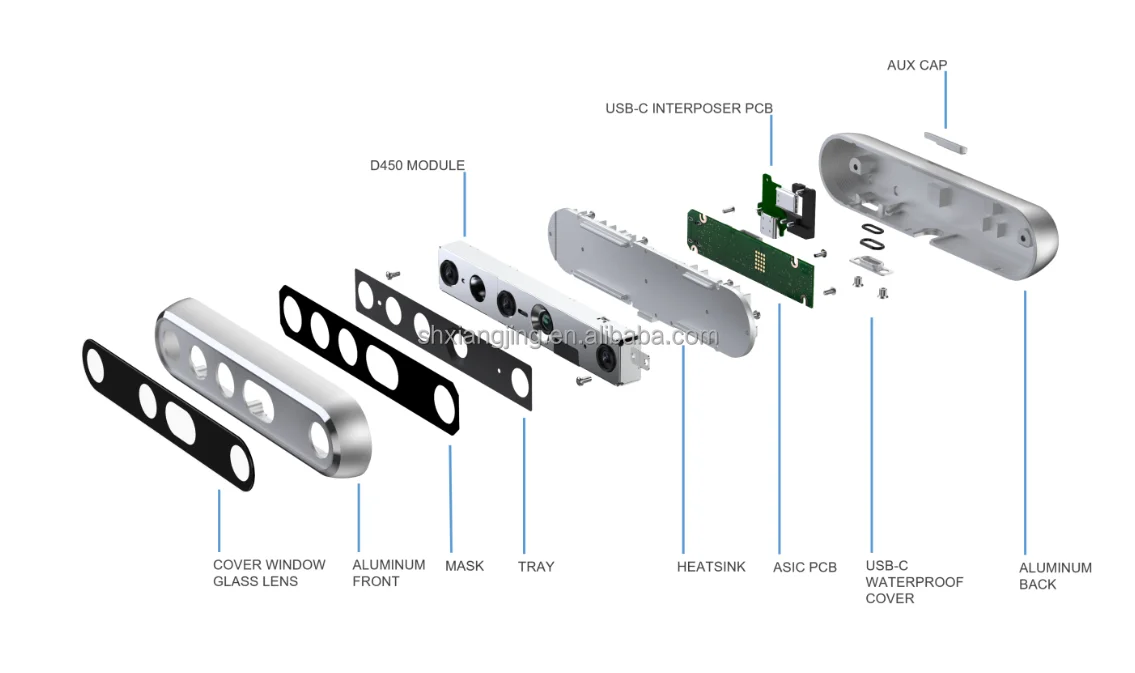 AUX CAP

USB-C INTERPOSER PCB

D450 MODULE

shxiangjing.en.alibaba.com

COVER WINDOW GLASS LENS

ALUMINUM FRONT

MASK

TRAY

HEATSINK

ASIC PCB

USB-C WATERPROOF COVER

ALUMINUM BACK