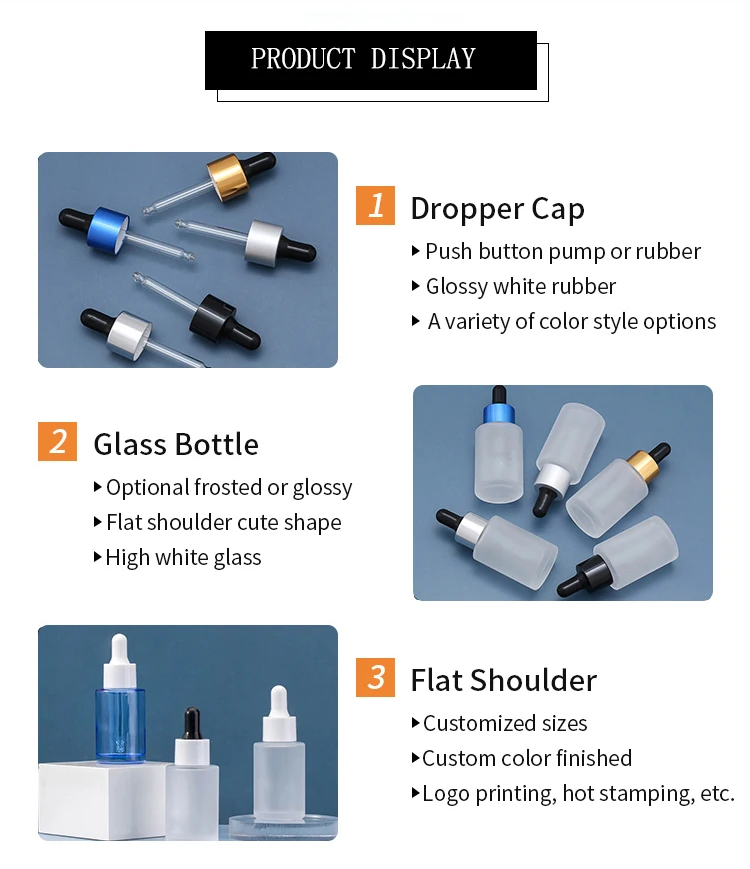 PRODUCT DISPLAY

1 Dropper Cap

▸ Push button pump or rubber
▸ Glossy white rubber
▸ A variety of color style options

2 Glass Bottle

▸ Optional frosted or glossy
▸ Flat shoulder cute shape
▸ High white glass

3 Flat Shoulder

▸ Customized sizes
▸ Custom color finished
▸ Logo printing, hot stamping, etc.