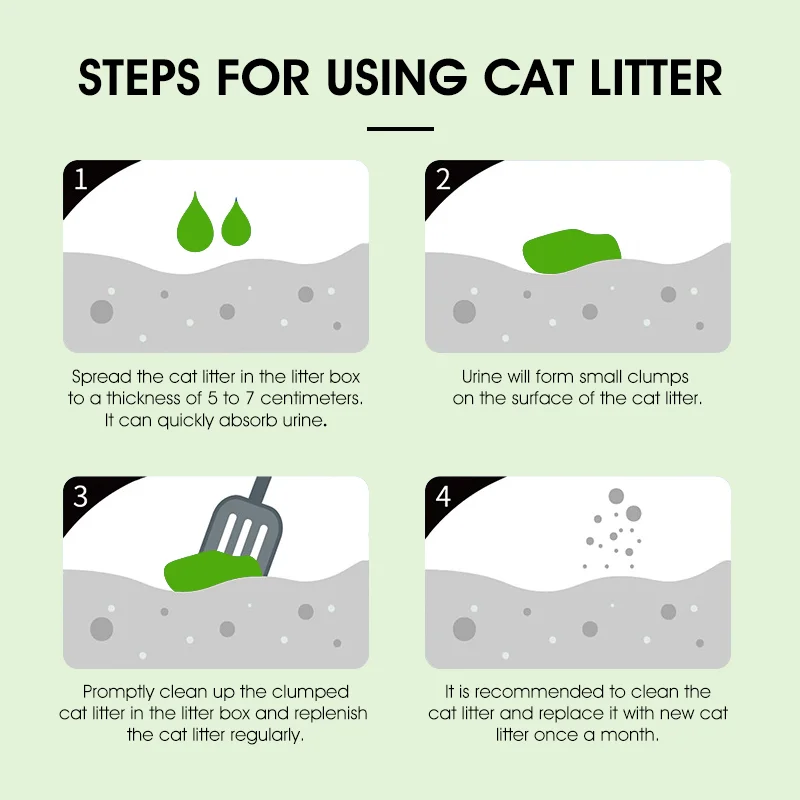 STEPS FOR USING CAT LITTER

1

Spread the cat litter in the litter box to a thickness of 5 to 7 centimeters. It can quickly absorb urine.

2

Urine will form small clumps on the surface of the cat litter.

3

Promptly clean up the clumped cat litter in the litter box and replenish the cat litter regularly.

4

It is recommended to clean the cat litter and replace it with new cat litter once a month.