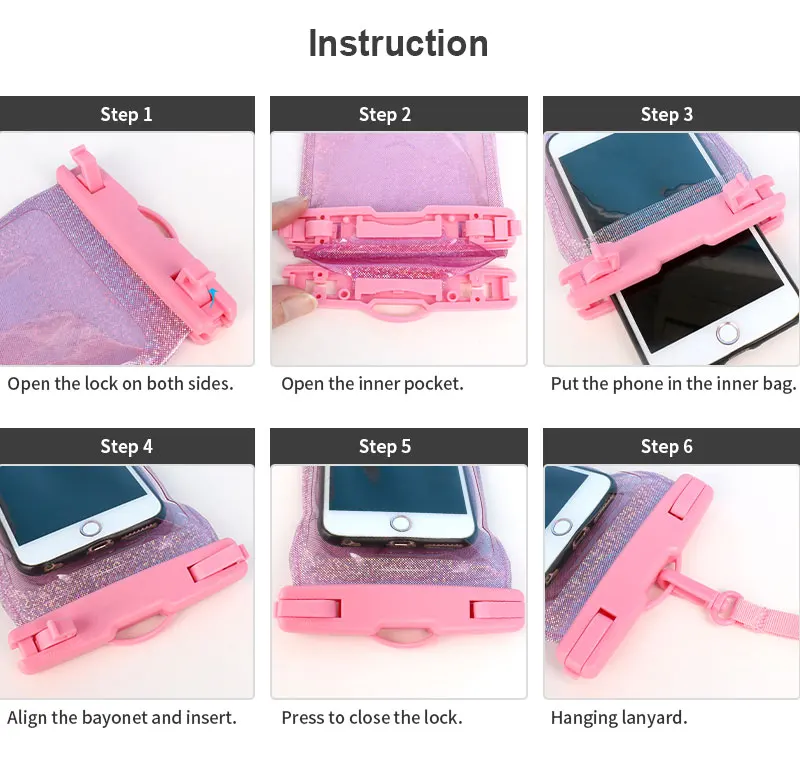 Instruction

Step 1

Open the lock on both sides.

Step 2

Open the inner pocket.

Step 3

Put the phone in the inner bag.

Step 4

Align the bayonet and insert.

Step 5

Press to close the lock.

Step 6

Hanging lanyard.