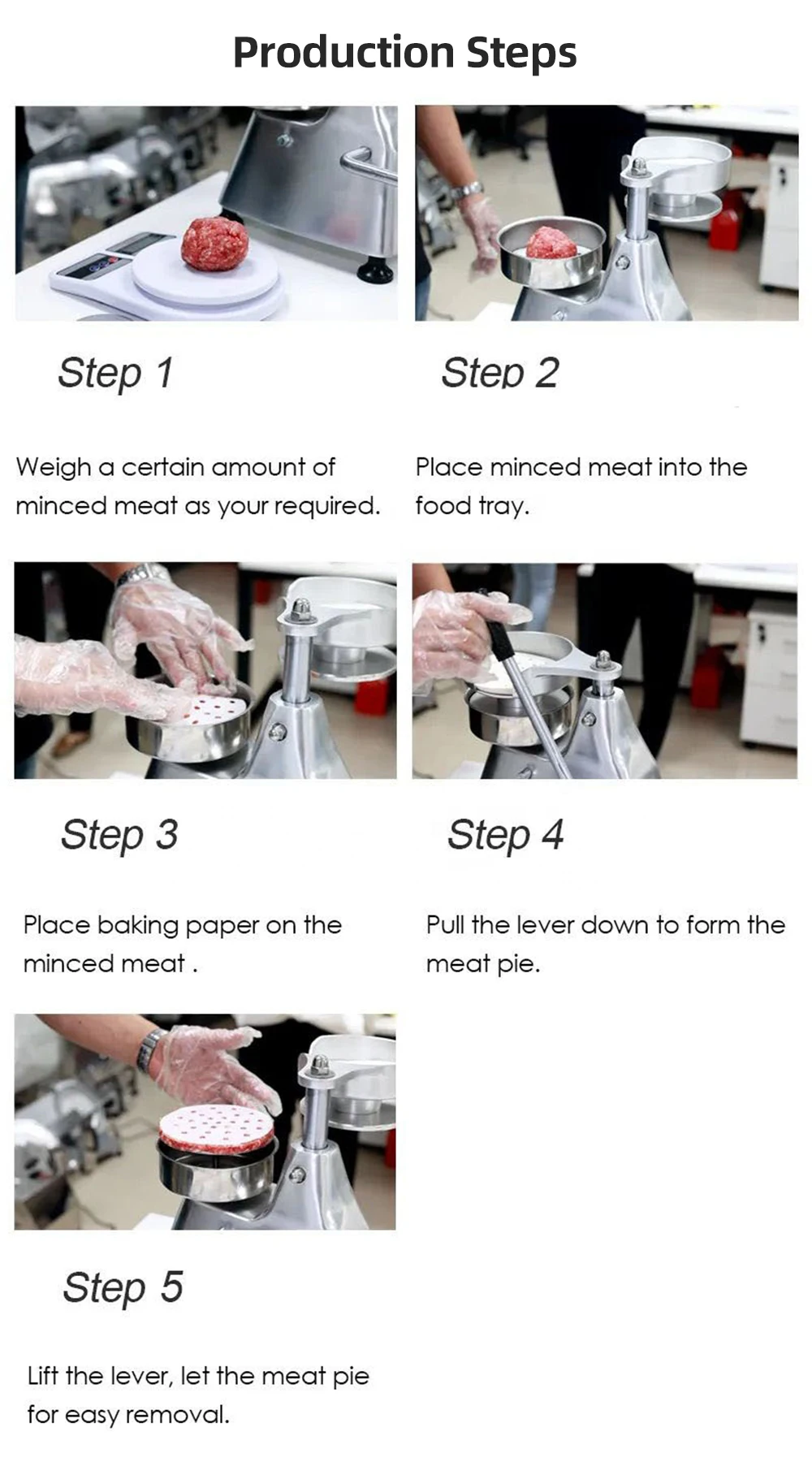 Production Steps

Step 1

Weigh a certain amount of minced meat as your required.

Step 2

Place minced meat into the food tray.

Step 3

Place baking paper on the minced meat .

Step 4

Pull the lever down to form the meat pie.

Step 5

Lift the lever, let the meat pie for easy removal.