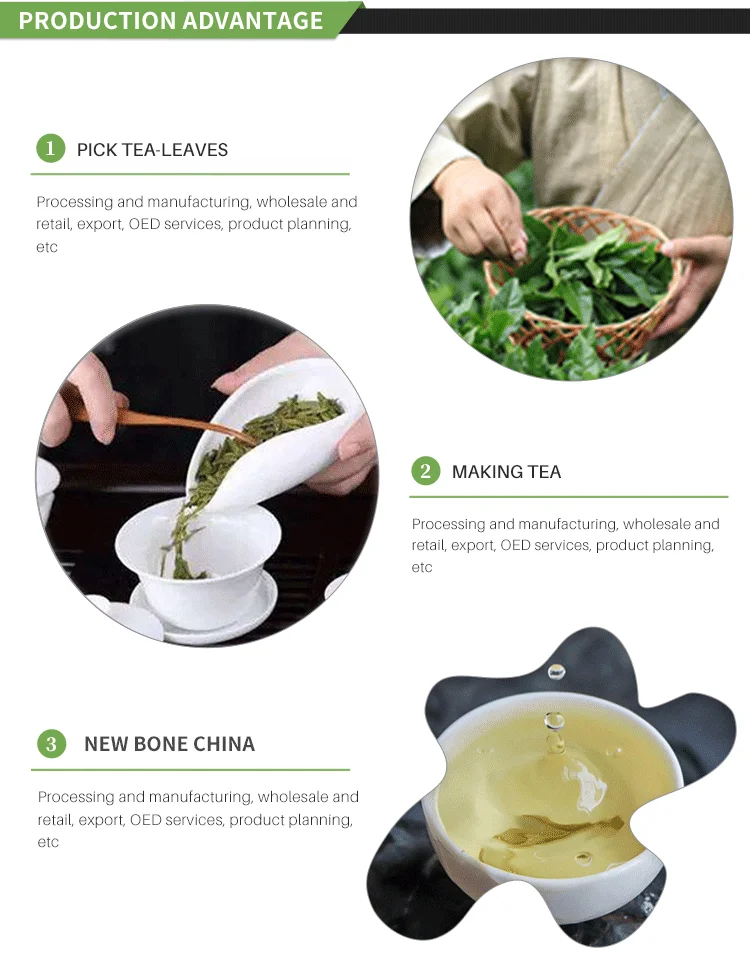 PRODUCTION ADVANTAGE

1 PICK TEA-LEAVES

Processing and manufacturing, wholesale and retail, export, OED services, product planning, etc

2 MAKING TEA

Processing and manufacturing, wholesale and retail, export, OED services, product planning, etc

3 NEW BONE CHINA

Processing and manufacturing, wholesale and retail, export, OED services, product planning, etc