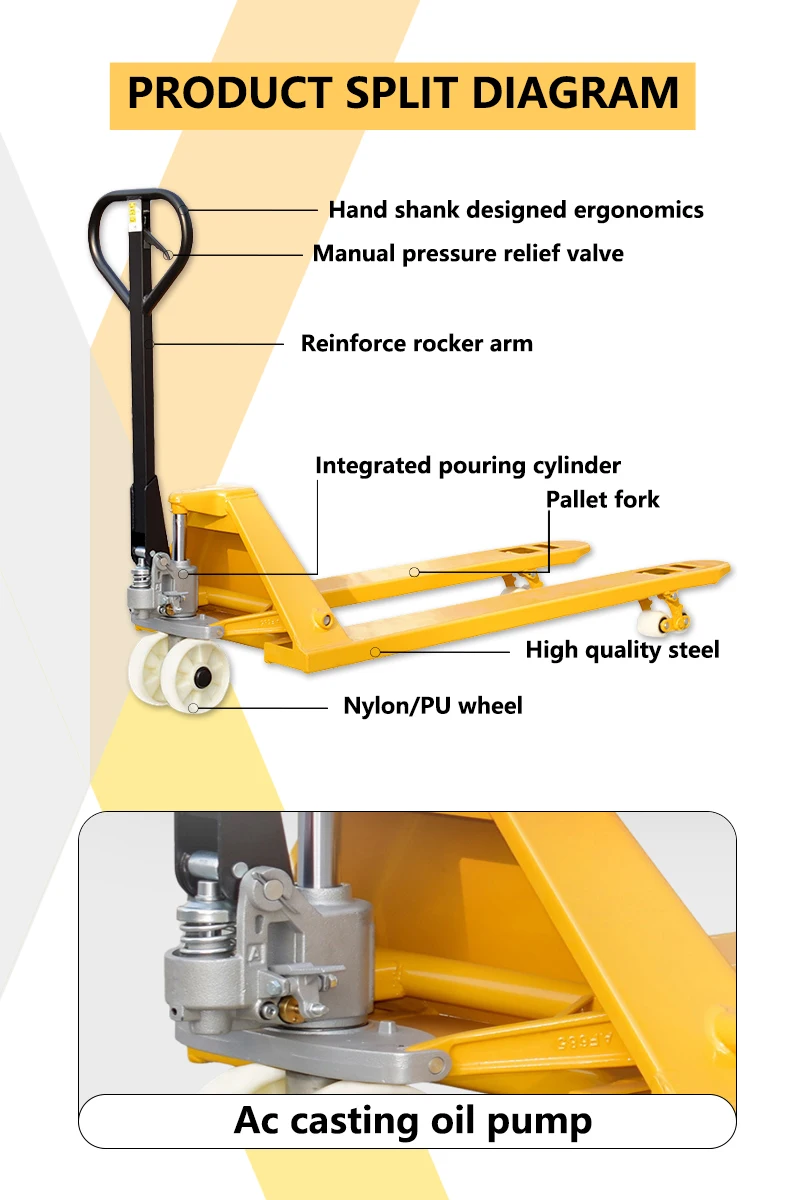 PRODUCT SPLIT DIAGRAM

Hand shank designed ergonomics

Manual pressure relief valve

Reinforce rocker arm

Integrated pouring cylinder

Pallet fork

High quality steel

Nylon/PU wheel

Ac casting oil pump