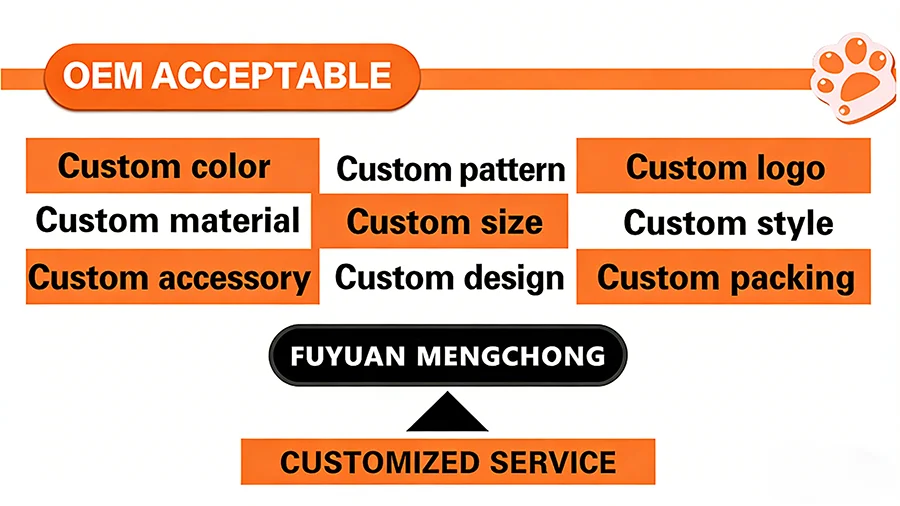 OEM ACCEPTABLE

| Custom color | Custom pattern | Custom logo |
|---|---|---|
| Custom material | Custom size | Custom style |
| Custom accessory | Custom design | Custom packing |

FUYUAN MENGCHONG

CUSTOMIZED SERVICE