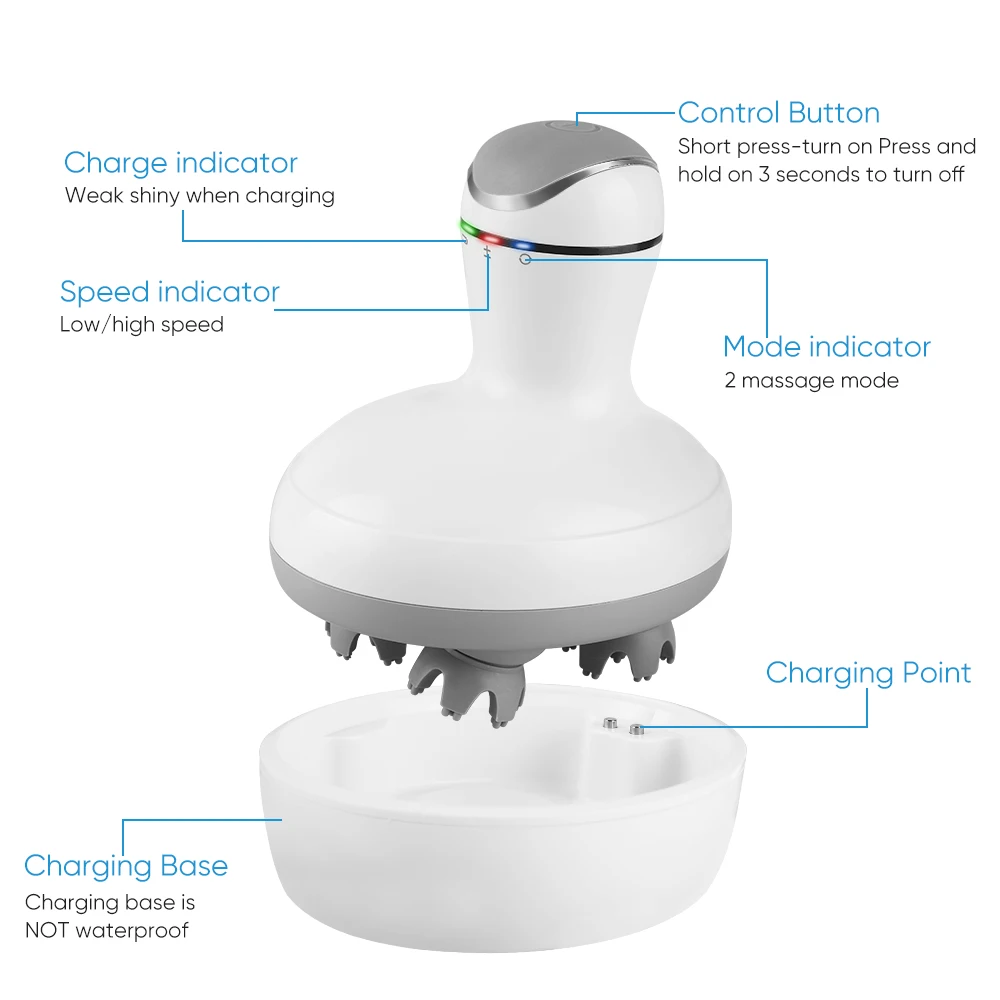 Control Button
Short press-turn on Press and hold on 3 seconds to turn off

Charge indicator
Weak shiny when charging

Speed indicator
Low/high speed

Mode indicator
2 massage mode

Charging Point

Charging Base
Charging base is NOT waterproof