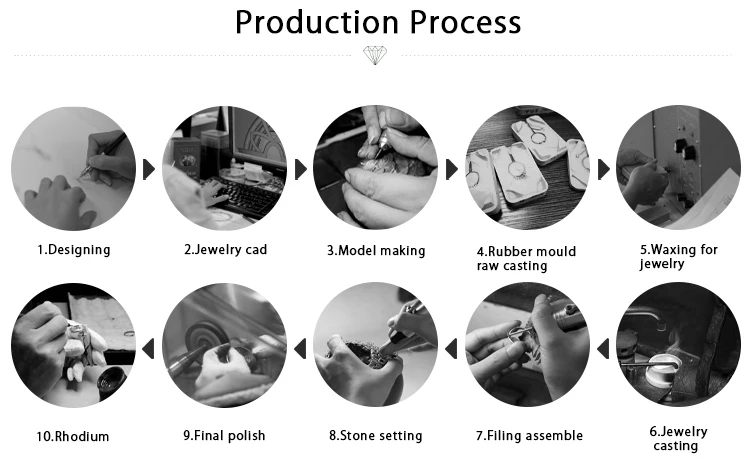 Production Process

1.Designing

2.Jewelry cad

3.Model making

4.Rubber mould raw casting

5.Waxing for jewelry

10.Rhodium

9.Final polish

8.Stone setting

7.Filing assemble

6.Jewelry casting