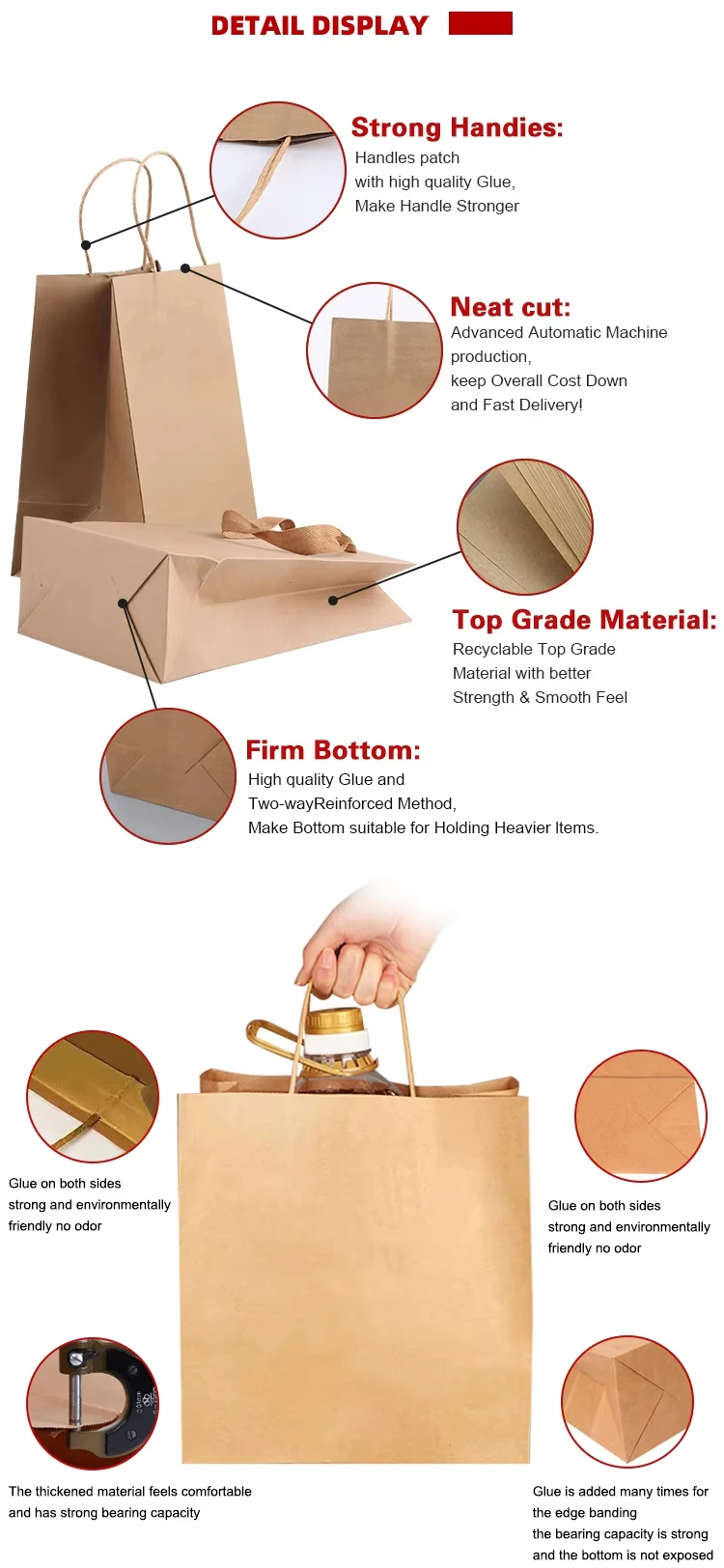 DETAIL DISPLAY

Strong Handies:
Handles patch with high quality Glue, Make Handle Stronger

Neat cut:
Advanced Automatic Machine production, keep Overall Cost Down and Fast Delivery!

Top Grade Material:
Recyclable Top Grade Material with better Strength & Smooth Feel

Firm Bottom:
High quality Glue and Two-wayReinforced Method, Make Bottom suitable for Holding Heavier Items.

Glue on both sides strong and environmentally friendly no odor

Glue on both sides strong and environmentally friendly no odor

The thickened material feels comfortable and has strong bearing capacity

Glue is added many times for the edge banding the bearing capacity is strong and the bottom is not exposed