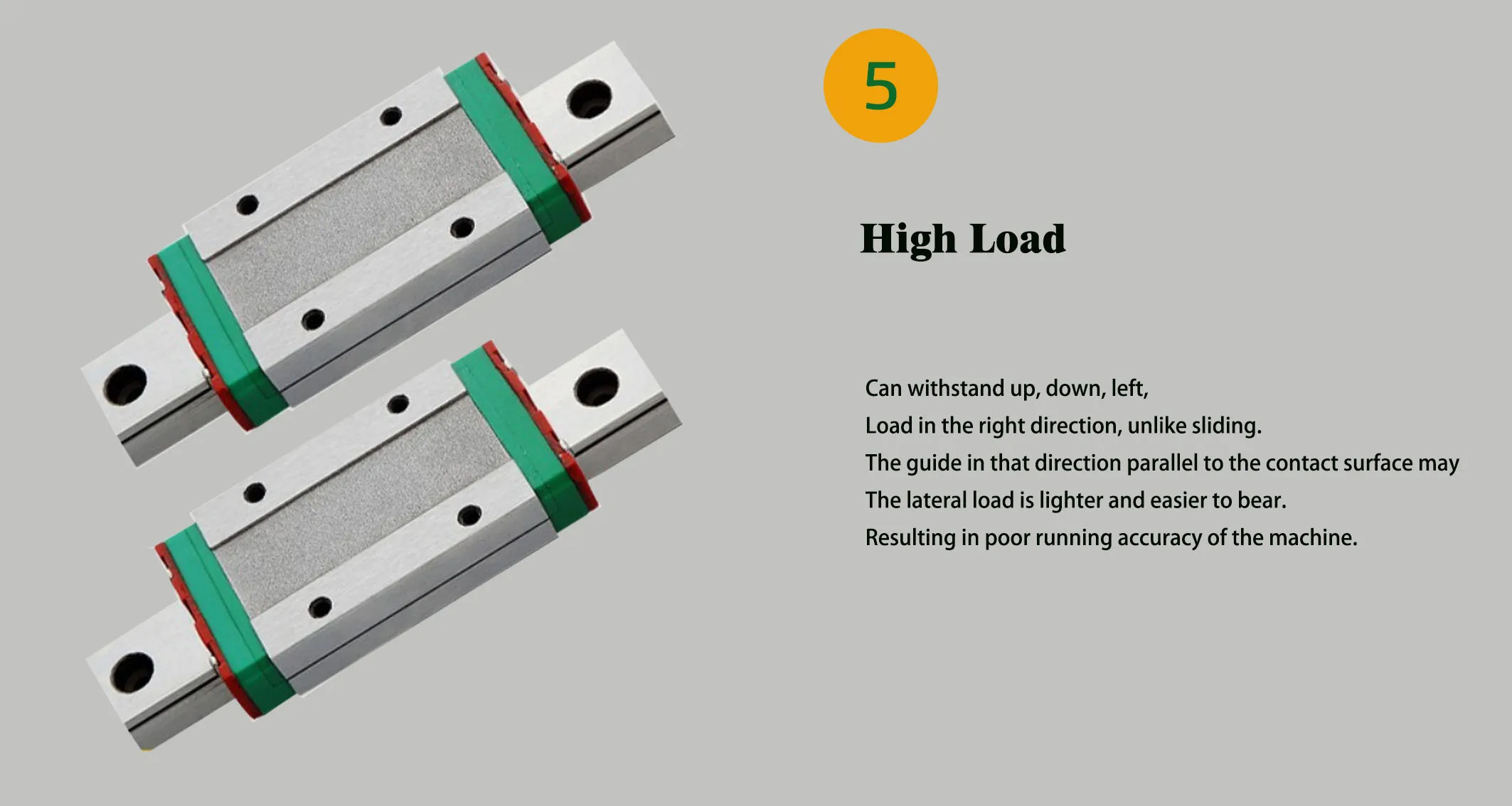 5

High Load

Can withstand up, down, left,
Load in the right direction, unlike sliding.
The guide in that direction parallel to the contact surface may
The lateral load is lighter and easier to bear.
Resulting in poor running accuracy of the machine.