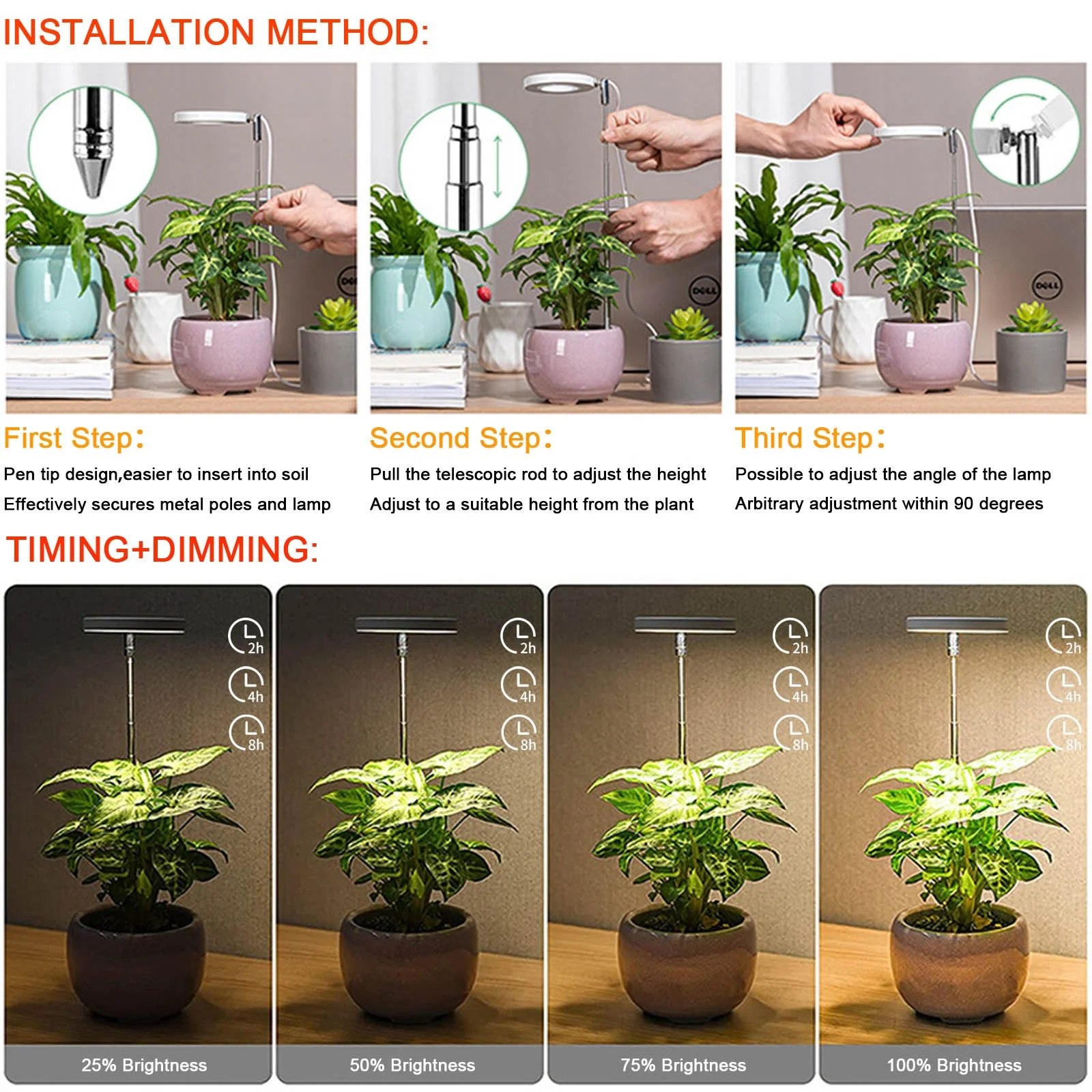 INSTALLATION METHOD:

DELL

DELL

DELL

First Step:
Pen tip design,easier to insert into soil
Effectively secures metal poles and lamp

Second Step:
Pull the telescopic rod to adjust the height
Adjust to a suitable height from the plant

Third Step:
Possible to adjust the angle of the lamp
Arbitrary adjustment within 90 degrees

TIMING+DIMMING:

2h
4h
8h
25% Brightness

2h
4h
8h
50% Brightness

2h
4h
8h
75% Brightness

2h
4h
8h
100% Brightness