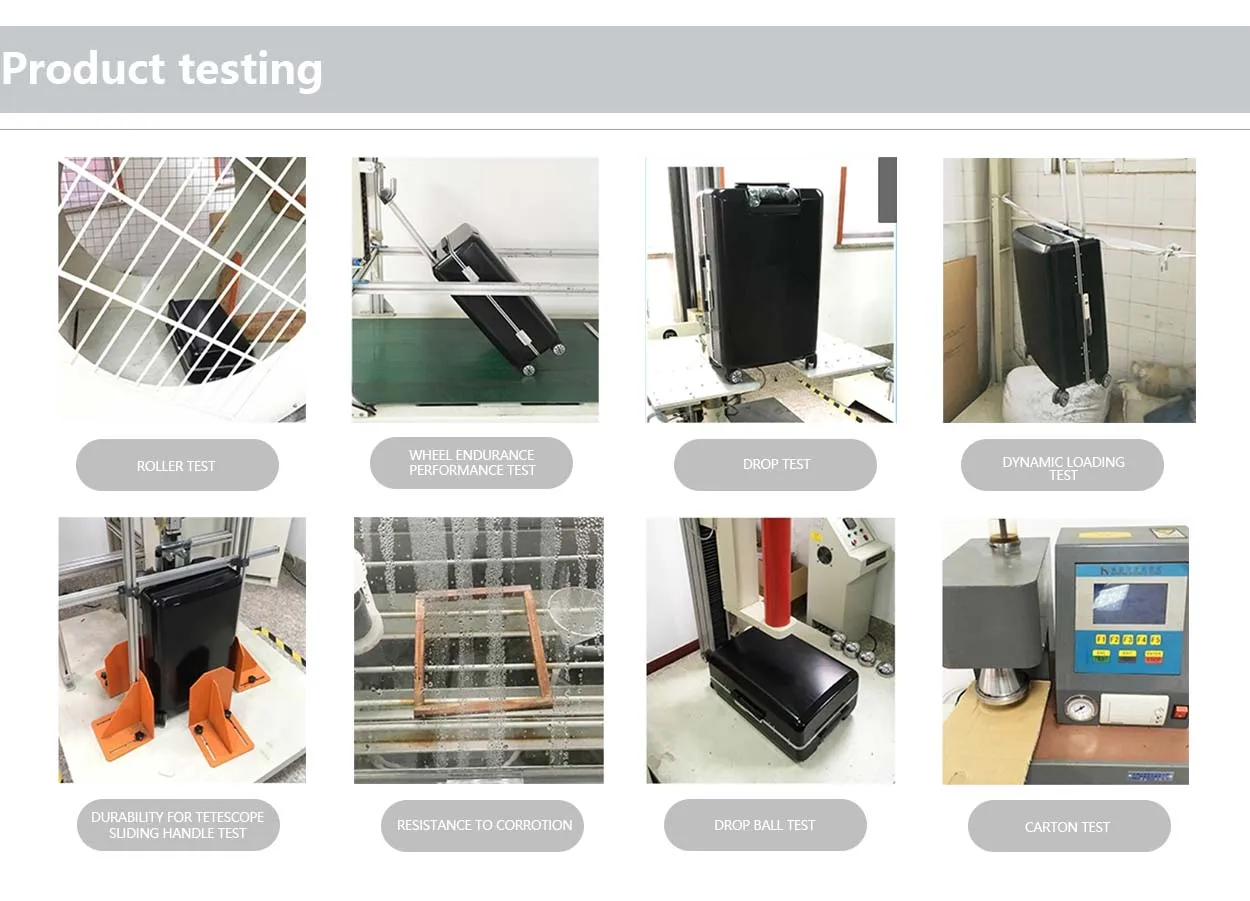 Product testing

ROLLER TEST

WHEEL ENDURANCE PERFORMANCE TEST

DROP TEST

DYNAMIC LOADING TEST

DURABILITY FOR TETESCOPE SLIDING HANDLE TEST

RESISTANCE TO CORROTION

DROP BALL TEST

CARTON TEST