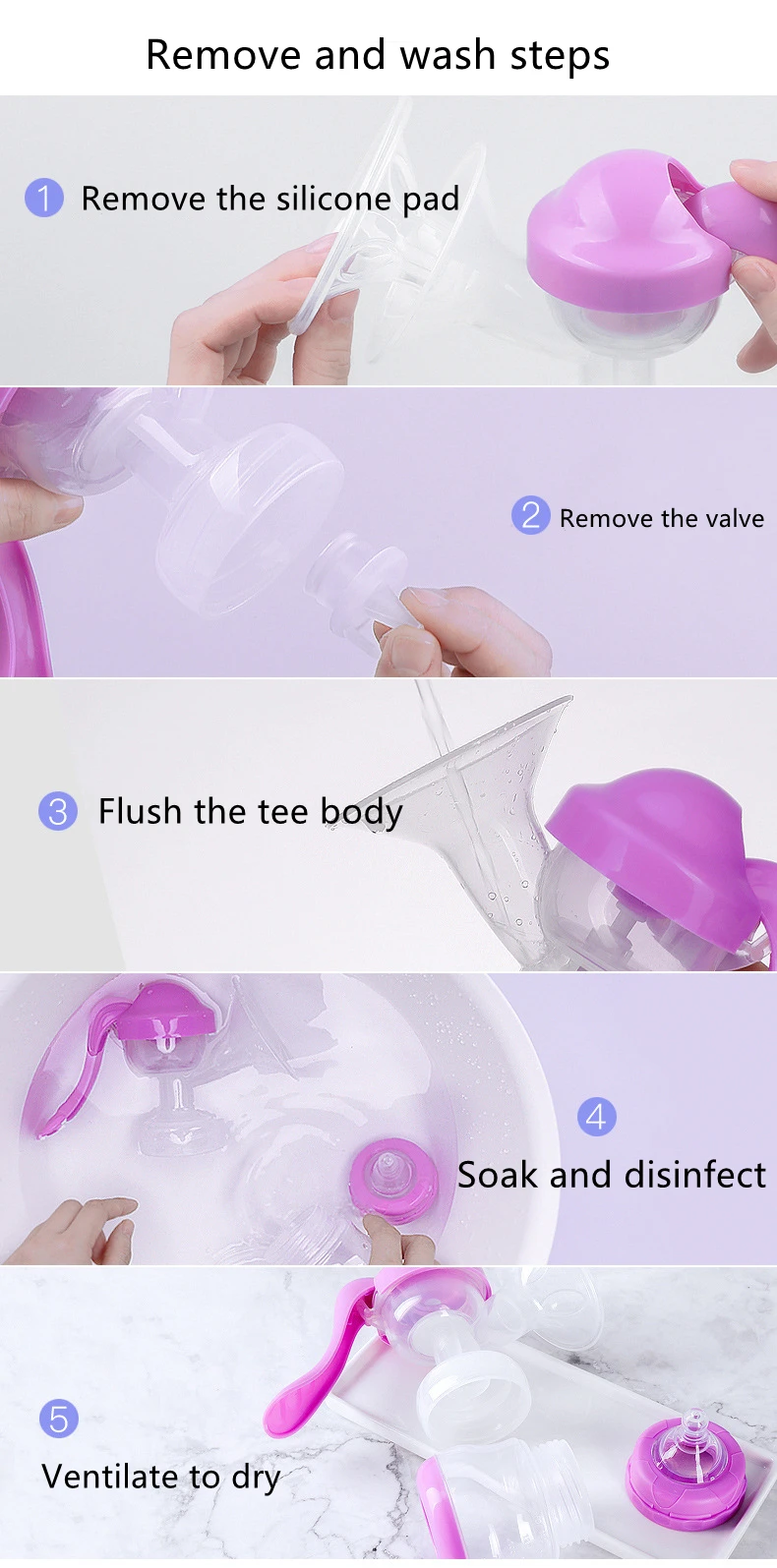 Remove and wash steps

1 Remove the silicone pad

2 Remove the valve

3 Flush the tee body

4 Soak and disinfect

5 Ventilate to dry