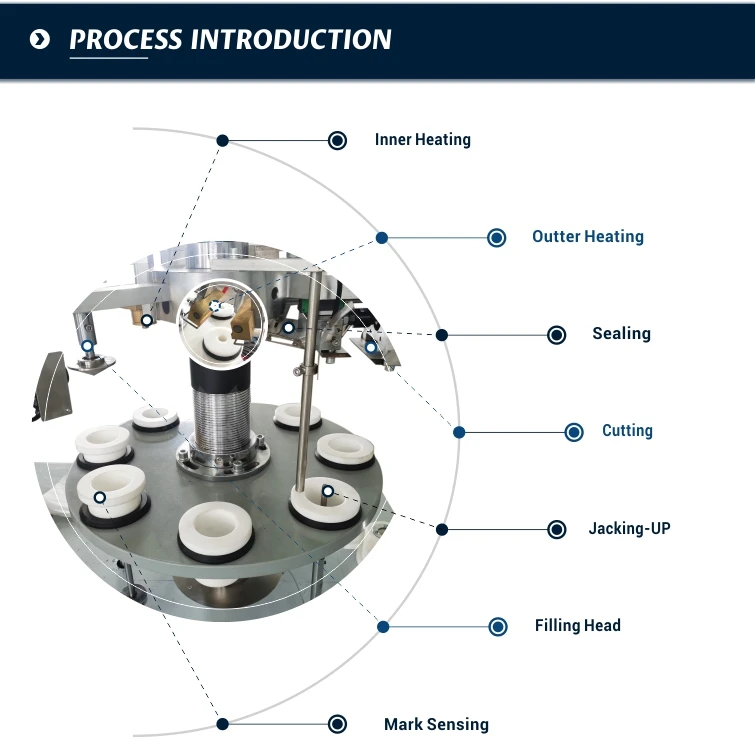 PROCESS INTRODUCTION

Inner Heating

Outter Heating

Sealing

Cutting

Jacking-UP

Filling Head

Mark Sensing