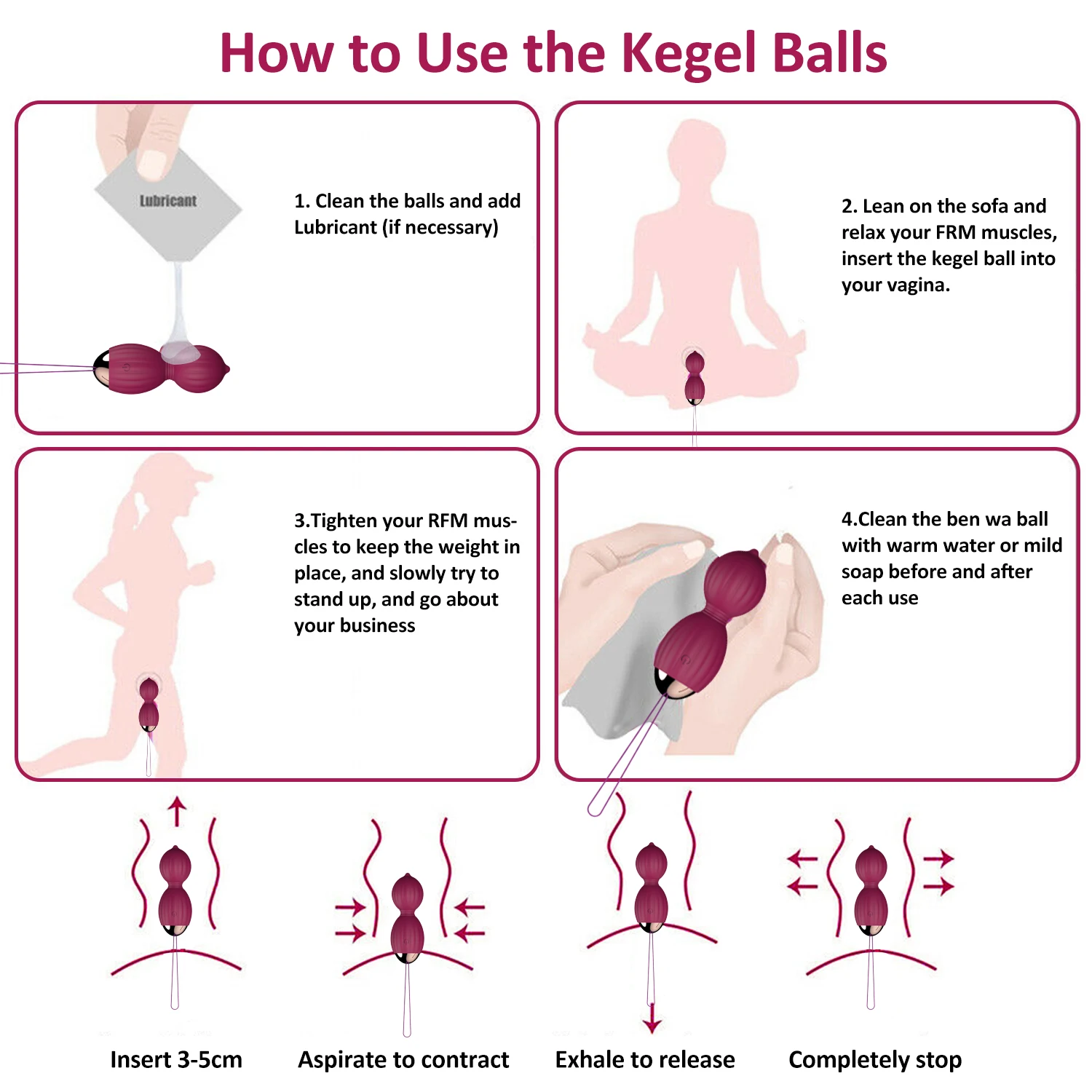 How to Use the Kegel Balls

Lubricant

1. Clean the balls and add Lubricant (if necessary)

2. Lean on the sofa and relax your FRM muscles, insert the kegel ball into your vagina.

3.Tighten your RFM muscles to keep the weight in place, and slowly try to stand up, and go about your business

4.Clean the ben wa ball with warm water or mild soap before and after each use

Insert 3-5cm

Aspirate to contract

Exhale to release

Completely stop