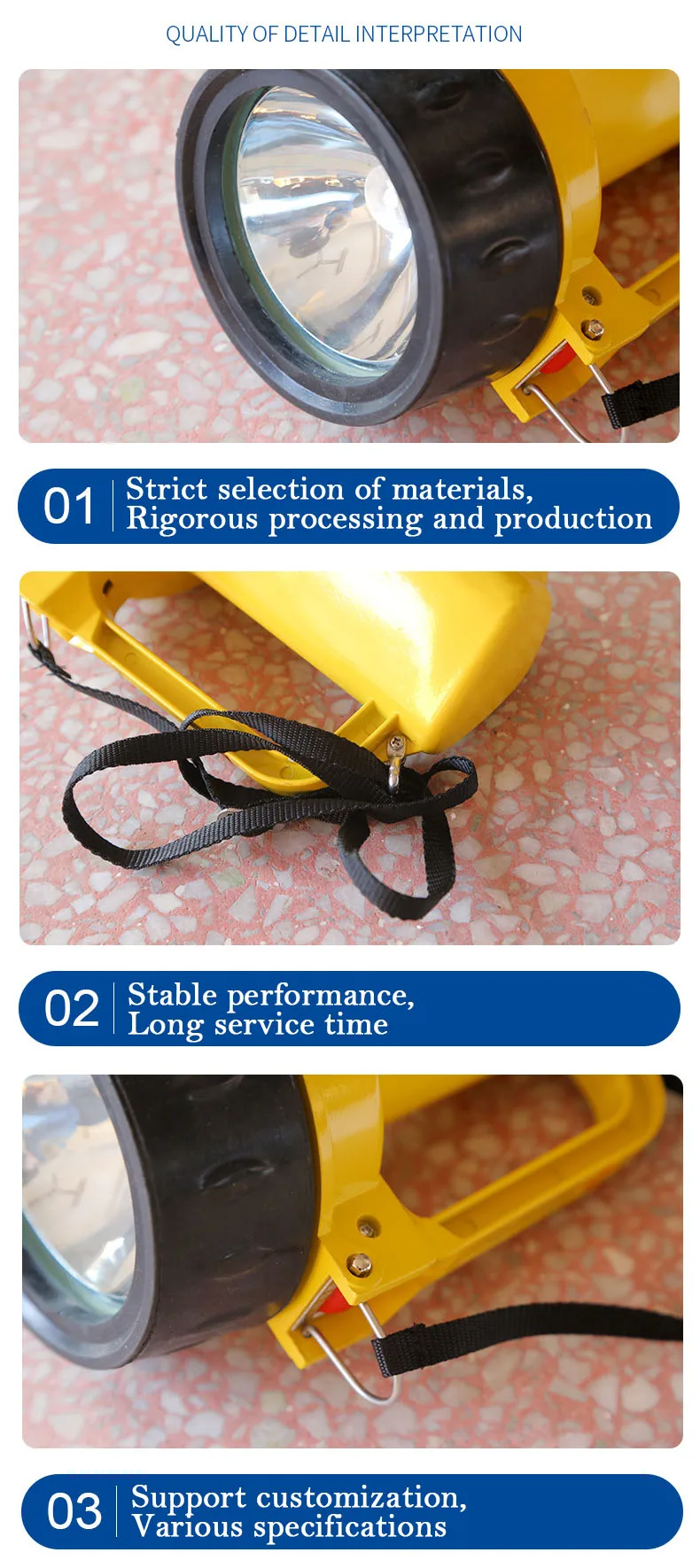 QUALITY OF DETAIL INTERPRETATION

01 Strict selection of materials, Rigorous processing and production

02 Stable performance, Long service time

03 Support customization, Various specifications