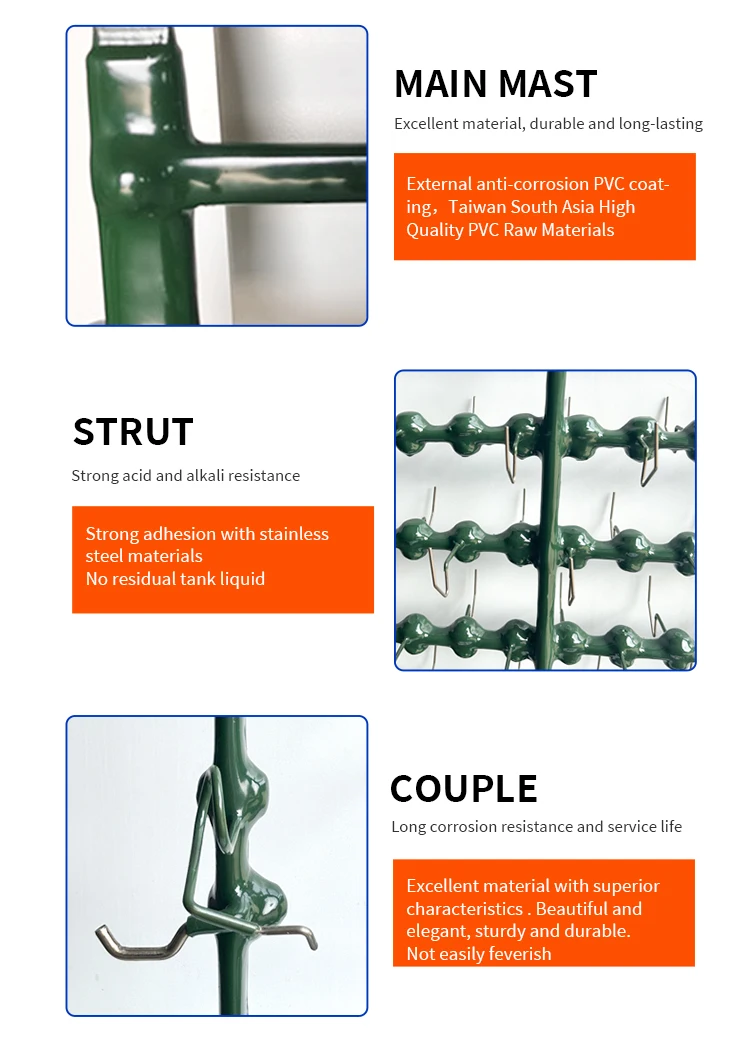 MAIN MAST

Excellent material, durable and long-lasting

External anti-corrosion PVC coating，Taiwan South Asia High Quality PVC Raw Materials

STRUT

Strong acid and alkali resistance

Strong adhesion with stainless steel materials
No residual tank liquid

COUPLE

Long corrosion resistance and service life

Excellent material with superior characteristics . Beautiful and elegant, sturdy and durable.
Not easily feverish