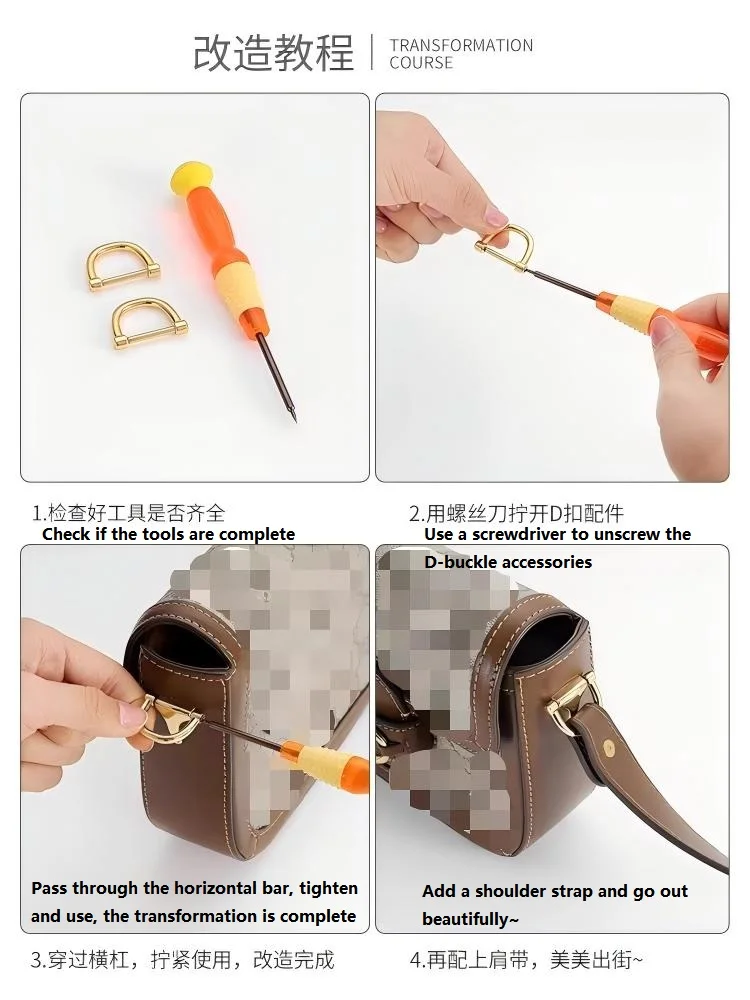 改造教程 | TRANSFORMATION COURSE

1.检查好工具是否齐全
Check if the tools are complete

2.用螺丝刀拧开D扣配件
Use a screwdriver to unscrew the D-buckle accessories

Pass through the horizontal bar, tighten and use, the transformation is complete

Add a shoulder strap and go out beautifully~

3.穿过横杠，拧紧使用，改造完成

4.再配上肩带，美美出街~