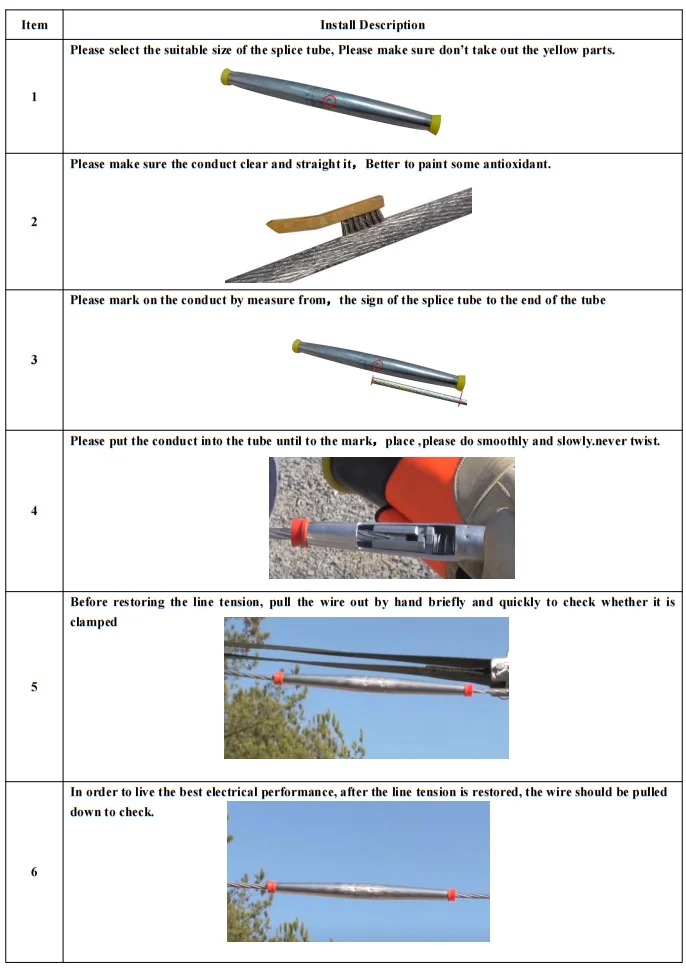 | Item | Install Description |
|---|---|
| 1 | Please select the suitable size of the splice tube, Please make sure don't take out the yellow parts. |
| 2 | Please make sure the conduct clear and straight it，Better to paint some antioxidant. |
| 3 | Please mark on the conduct by measure from，the sign of the splice tube to the end of the tube |
| 4 | Please put the conduct into the tube until to the mark，place ,please do smoothly and slowly.never twist. |
| 5 | Before restoring the line tension, pull the wire out by hand briefly and quickly to check whether it is clamped |
| 6 | In order to live the best electrical performance, after the line tension is restored, the wire should be pulled down to check. |