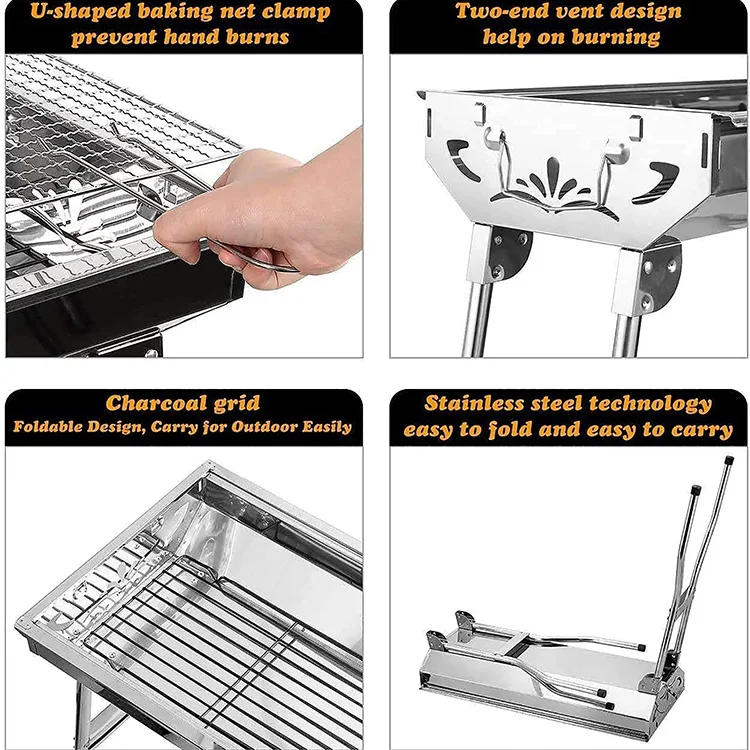 U-shaped baking net clamp prevent hand burns

Two-end vent design help on burning

Charcoal grid
Foldable Design, Carry for Outdoor Easily

Stainless steel technology easy to fold and easy to carry