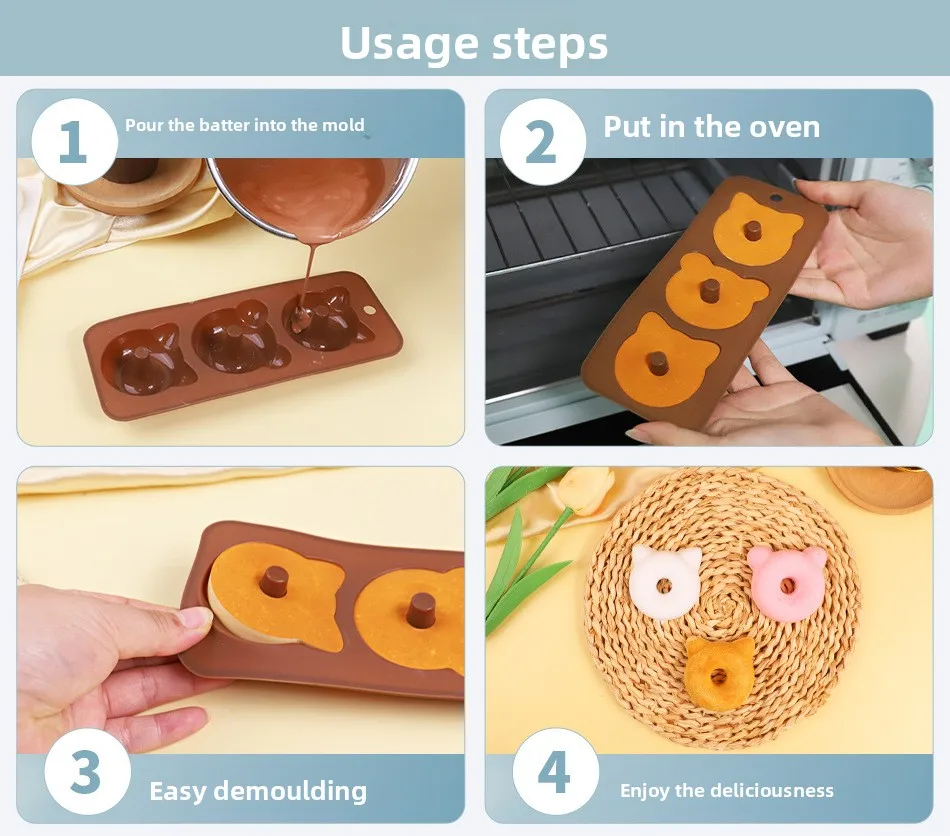 Usage steps

1 Pour the batter into the mold

2 Put in the oven

3 Easy demoulding

4 Enjoy the deliciousness