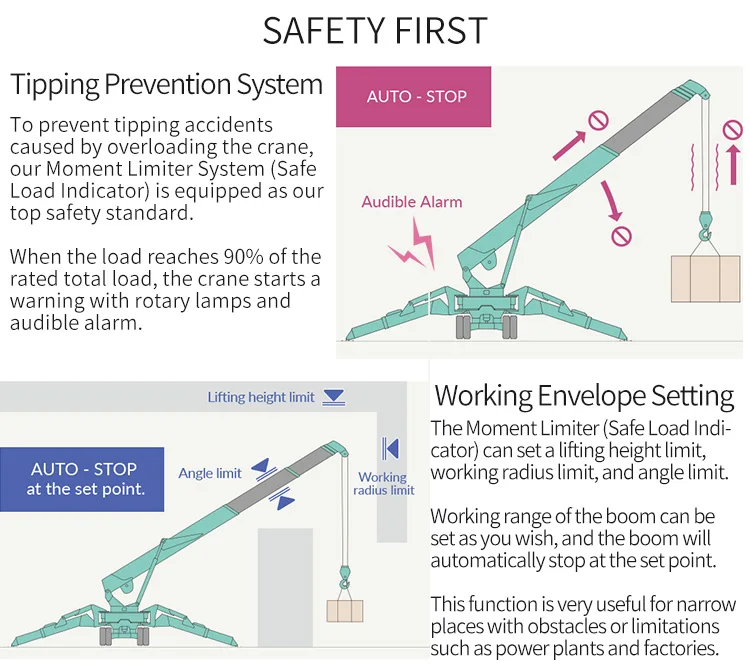 SAFETY FIRST

Tipping Prevention System

To prevent tipping accidents caused by overloading the crane, our Moment Limiter System (Safe Load Indicator) is equipped as our top safety standard.

When the load reaches 90% of the rated total load, the crane starts a warning with rotary lamps and audible alarm.

AUTO - STOP

Audible Alarm

Lifting height limit

AUTO - STOP at the set point.

Angle limit

Working radius limit

Working Envelope Setting

The Moment Limiter (Safe Load Indicator) can set a lifting height limit, working radius limit, and angle limit.

Working range of the boom can be set as you wish, and the boom will automatically stop at the set point.

This function is very useful for narrow places with obstacles or limitations such as power plants and factories.