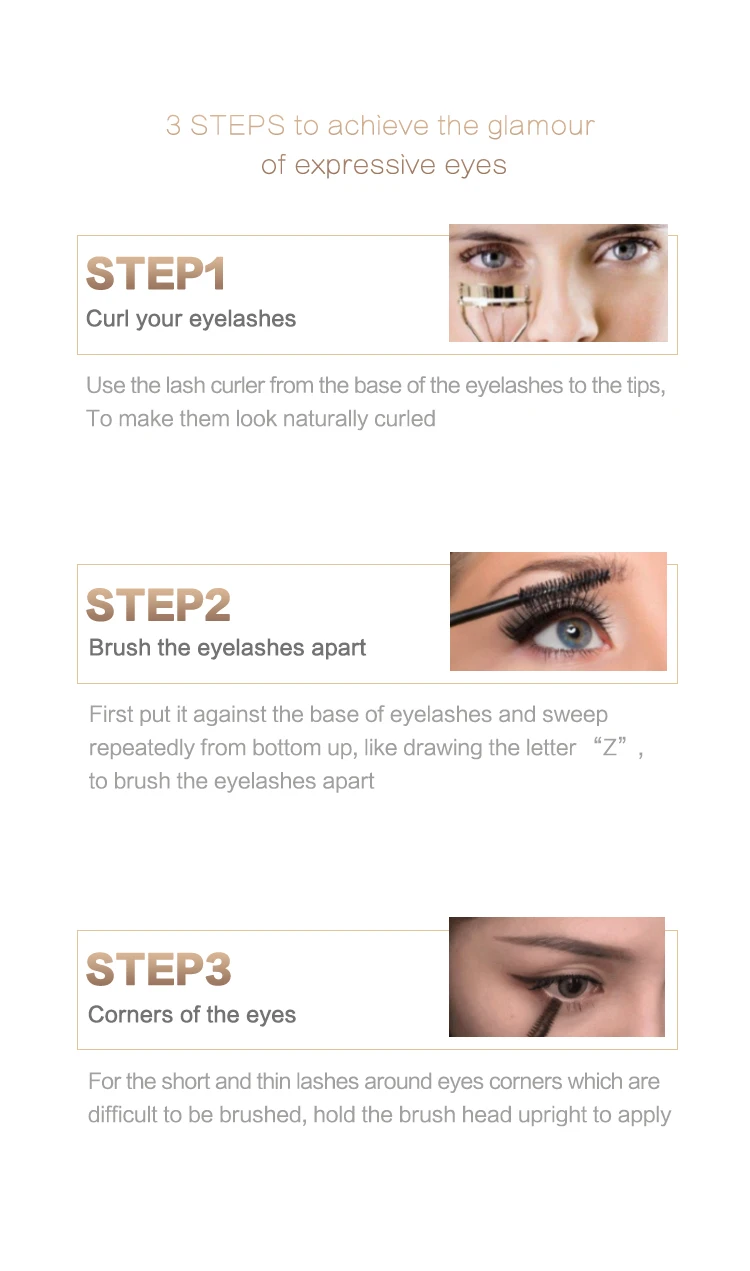 3 STEPS to achieve the glamour of expressive eyes

STEP1
Curl your eyelashes

Use the lash curler from the base of the eyelashes to the tips, To make them look naturally curled

STEP2
Brush the eyelashes apart

First put it against the base of eyelashes and sweep repeatedly from bottom up, like drawing the letter “Z”, to brush the eyelashes apart

STEP3
Corners of the eyes

For the short and thin lashes around eyes corners which are difficult to be brushed, hold the brush head upright to apply