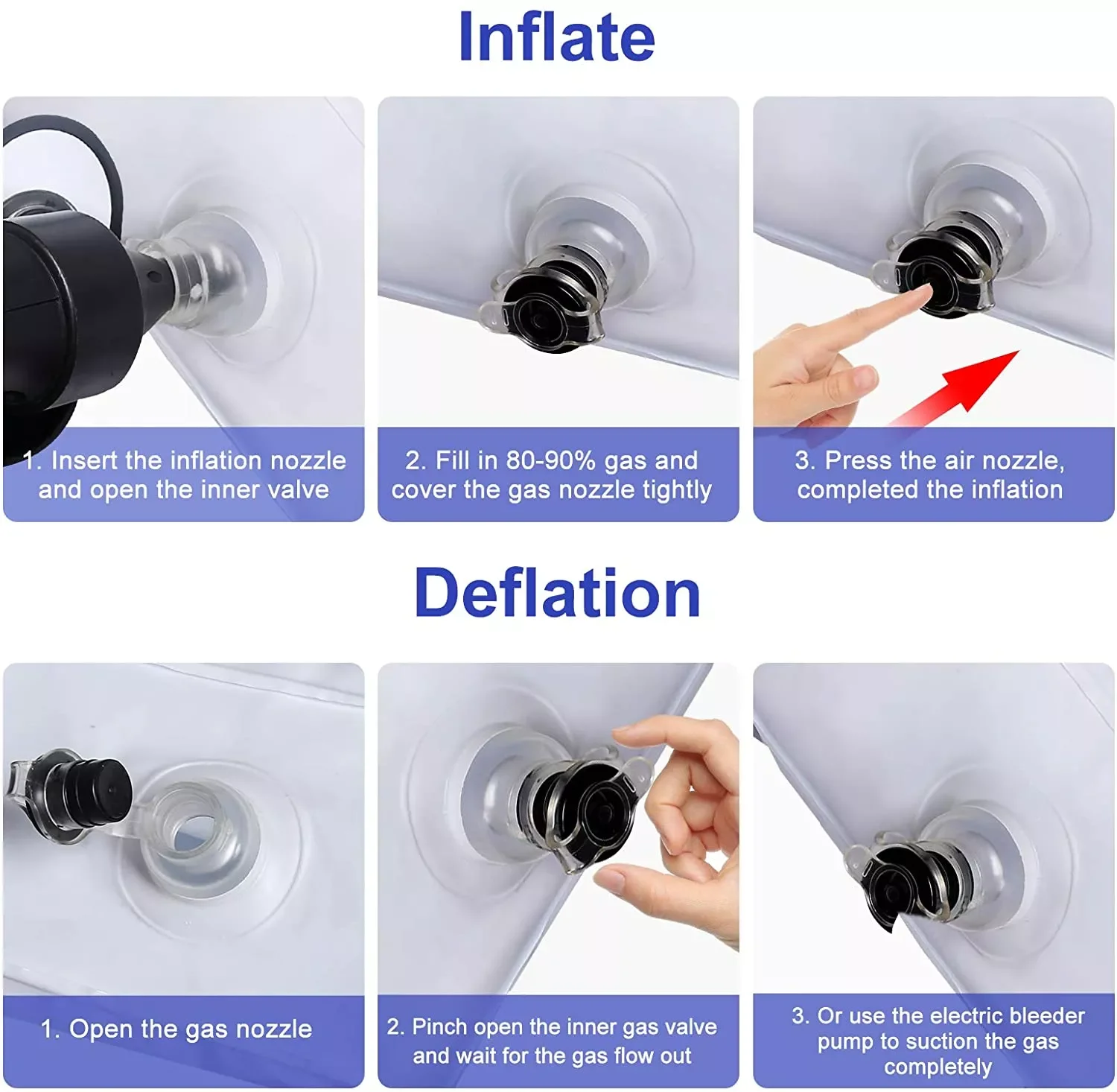 Inflate

1. Insert the inflation nozzle and open the inner valve

2. Fill in 80-90% gas and cover the gas nozzle tightly

3. Press the air nozzle, completed the inflation

Deflation

1. Open the gas nozzle

2. Pinch open the inner gas valve and wait for the gas flow out

3. Or use the electric bleeder pump to suction the gas completely