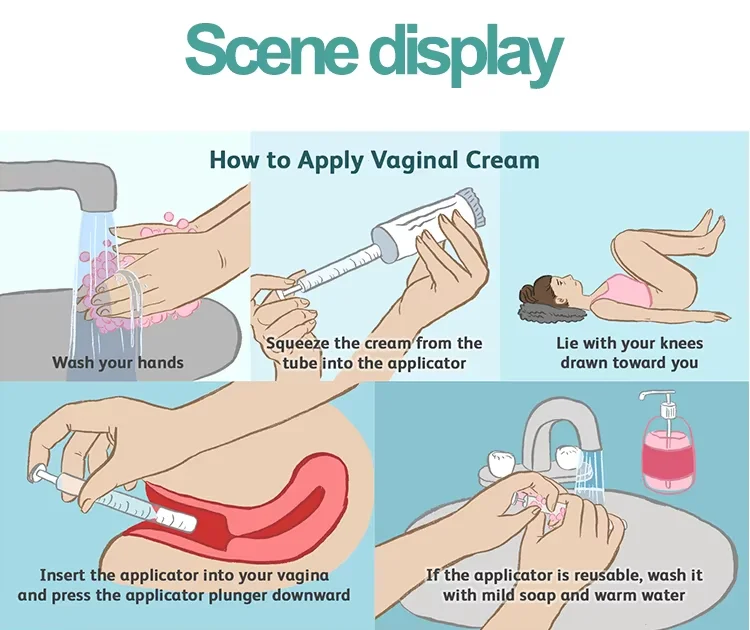 Scene display

How to Apply Vaginal Cream

Wash your hands

Squeeze the cream from the tube into the applicator

Lie with your knees drawn toward you

Insert the applicator into your vagina and press the applicator plunger downward

If the applicator is reusable, wash it with mild soap and warm water