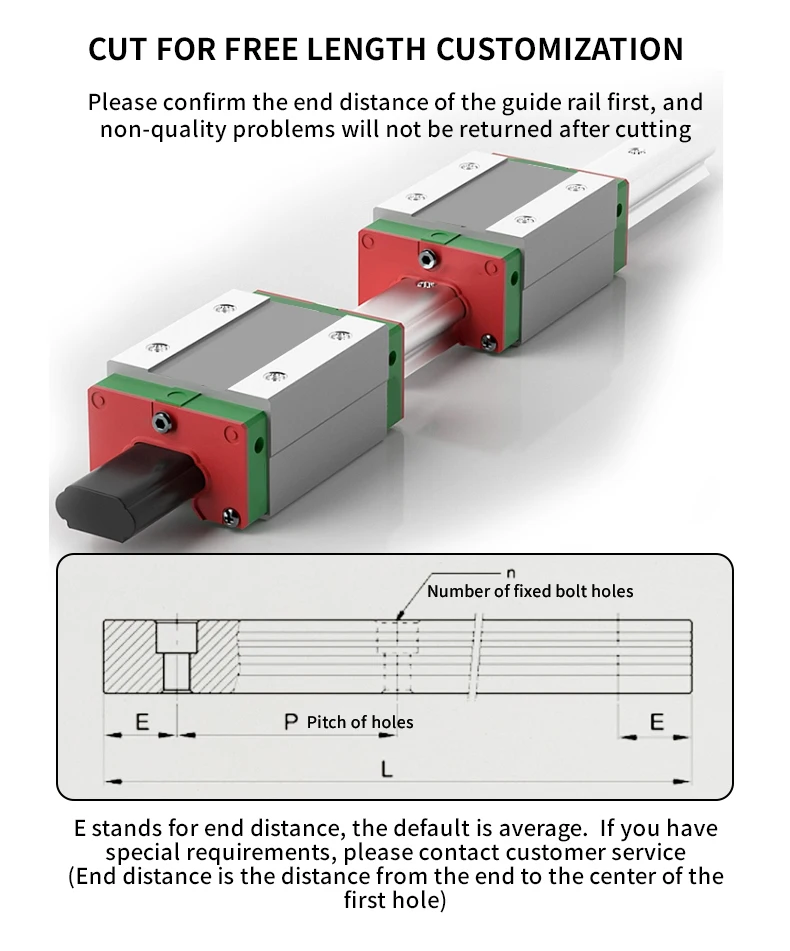 CUT FOR FREE LENGTH CUSTOMIZATION

Please confirm the end distance of the guide rail first, and non-quality problems will not be returned after cutting

n
Number of fixed bolt holes

E
P Pitch of holes
E
L

E stands for end distance, the default is average. If you have special requirements, please contact customer service
(End distance is the distance from the end to the center of the first hole)