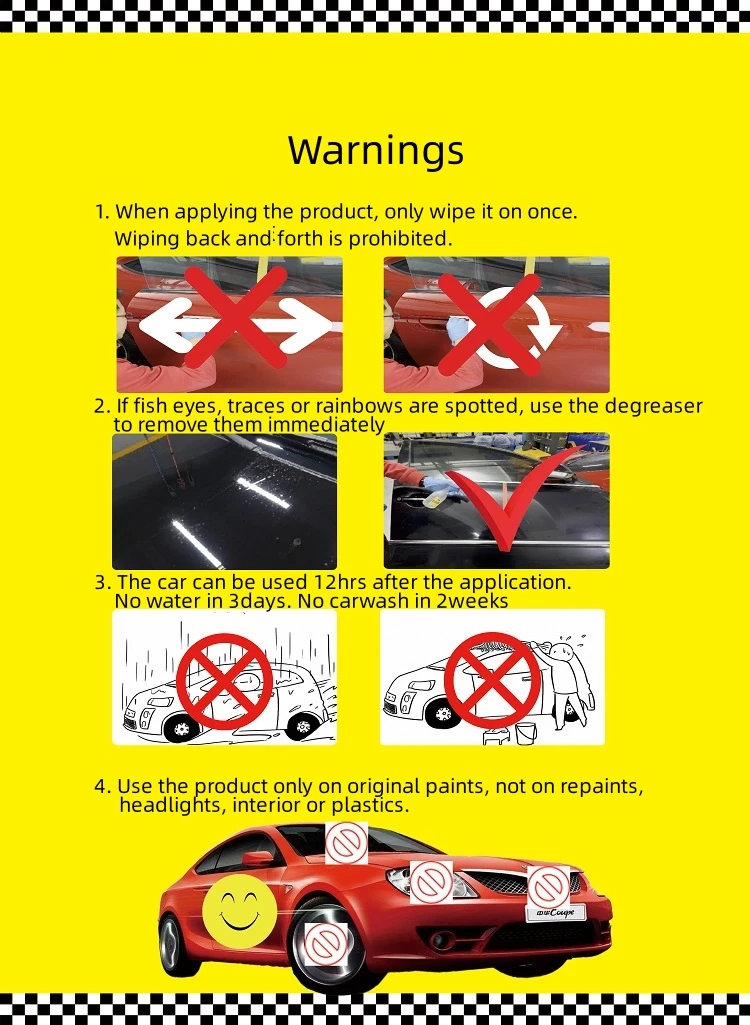 Warnings

1. When applying the product, only wipe it on once. Wiping back and forth is prohibited.

2. If fish eyes, traces or rainbows are spotted, use the degreaser to remove them immediately

3. The car can be used 12hrs after the application. No water in 3days. No carwash in 2weeks

4. Use the product only on original paints, not on repaints, headlights, interior or plastics.

Coupe