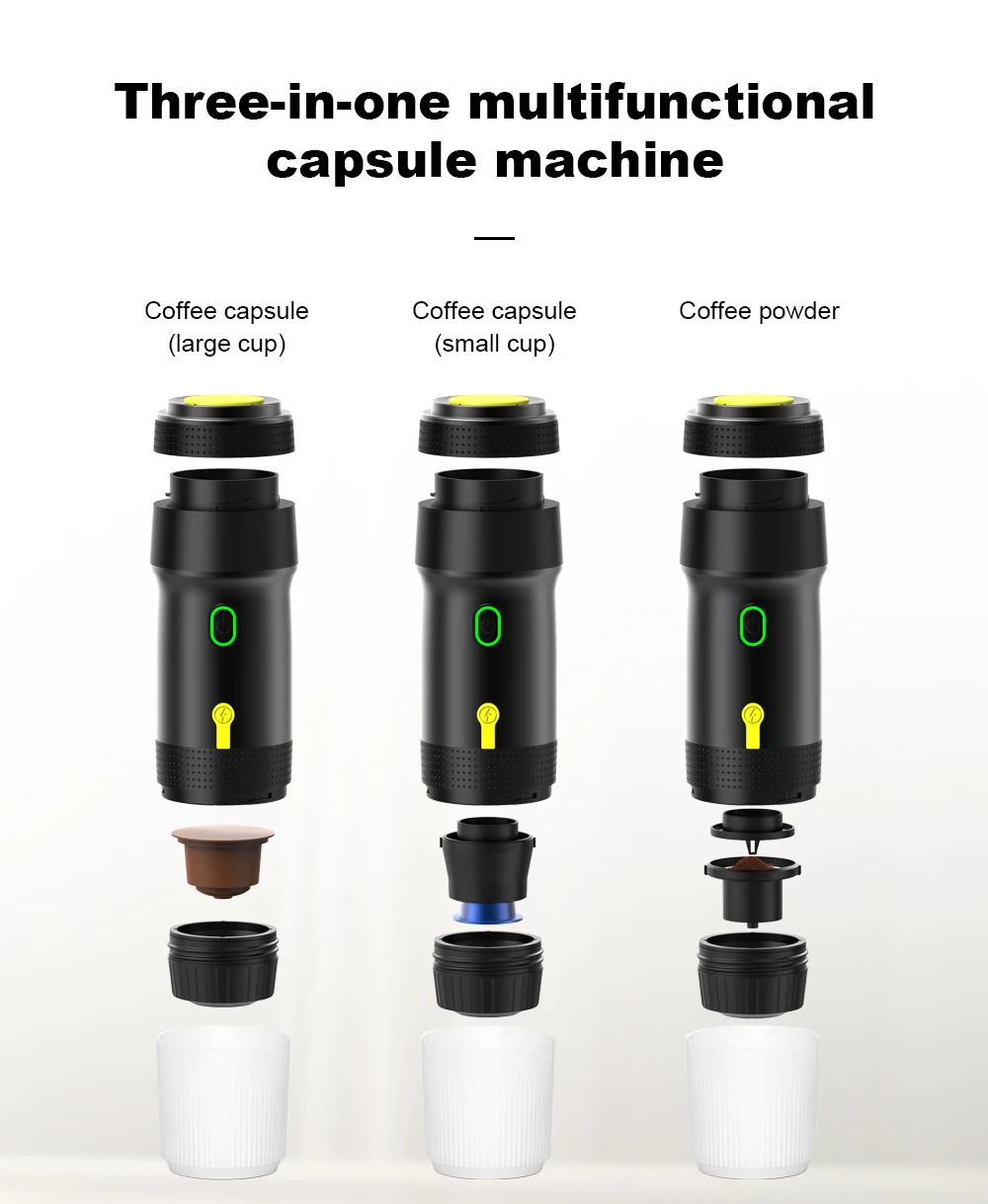 Three-in-one multifunctional capsule machine

Coffee capsule
(large cup)

Coffee capsule
(small cup)

Coffee powder