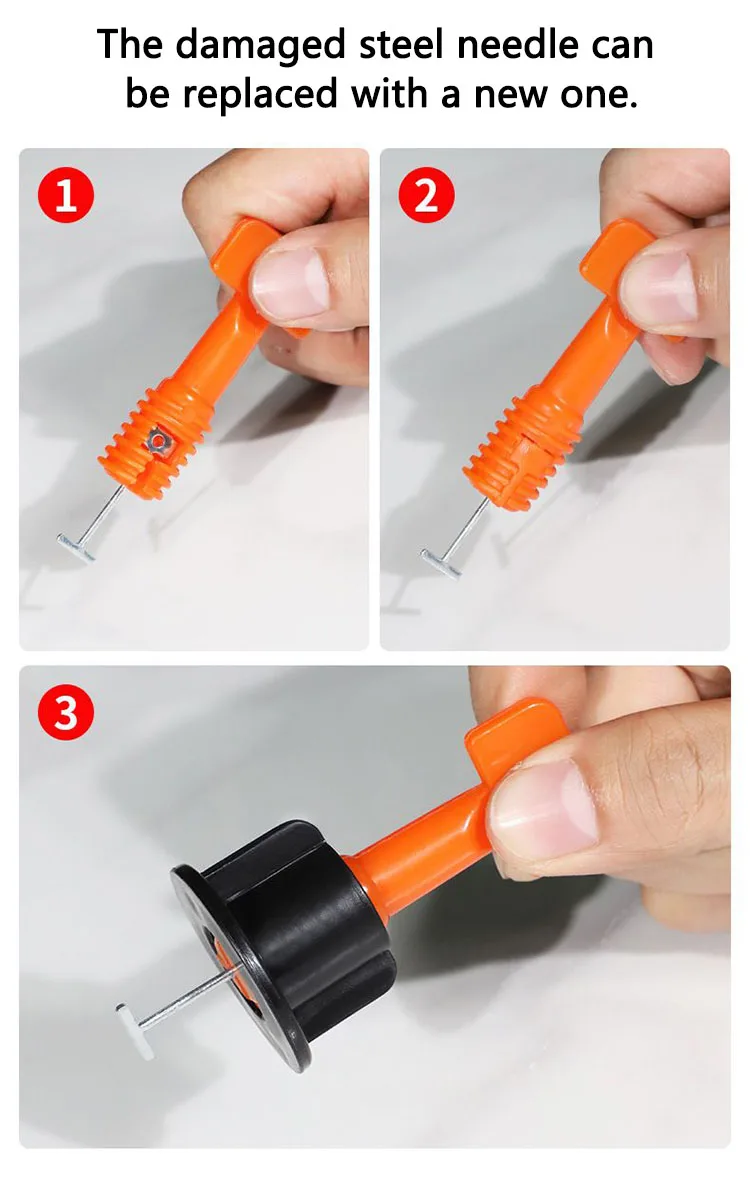 The damaged steel needle can be replaced with a new one.

1

2

3