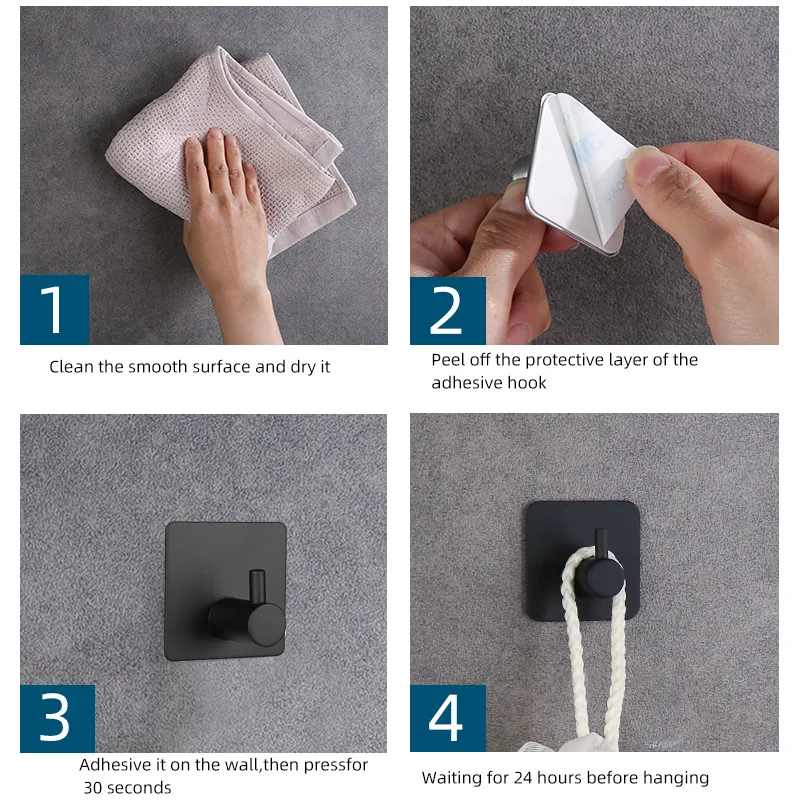 1

Clean the smooth surface and dry it

2

Peel off the protective layer of the adhesive hook

3

Adhesive it on the wall,then pressfor 30 seconds

4

Waiting for 24 hours before hanging